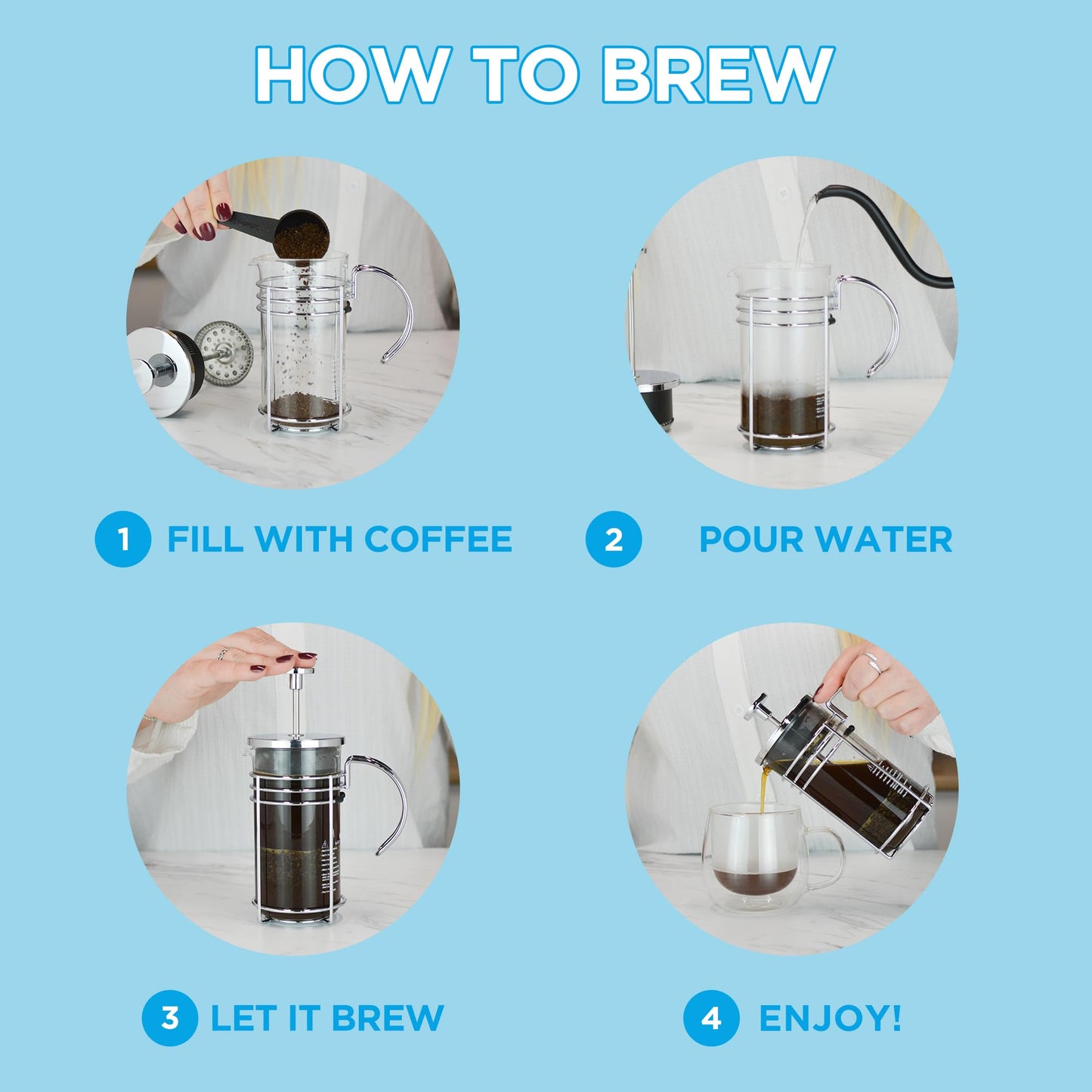 HOW TO BREW

1 FILL WITH COFFEE

2 POUR WATER

3 LET IT BREW

4 ENJOY!