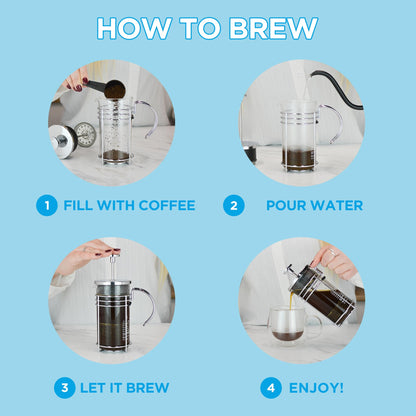 HOW TO BREW

1 FILL WITH COFFEE

2 POUR WATER

3 LET IT BREW

4 ENJOY!