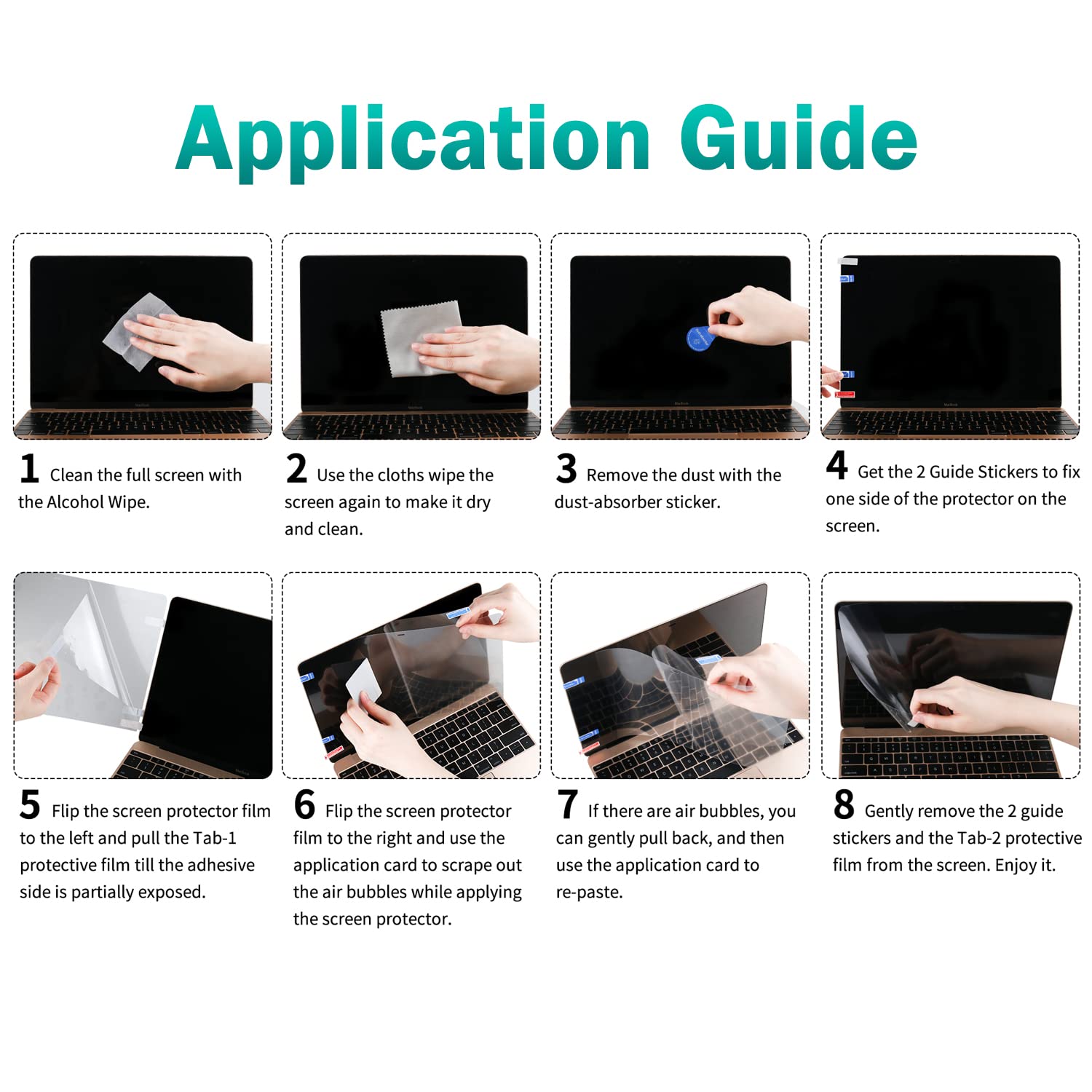 Application Guide

1 Clean the full screen with the Alcohol Wipe.

2 Use the cloths wipe the screen again to make it dry and clean.

3 Remove the dust with the dust-absorber sticker.

4 Get the 2 Guide Stickers to fix one side of the protector on the screen.

5 Flip the screen protector film to the left and pull the Tab-1 protective film till the adhesive side is partially exposed.

6 Flip the screen protector film to the right and use the application card to scrape out the air bubbles while applying the screen protector.

7 If there are air bubbles, you can gently pull back, and then use the application card to re-paste.

8 Gently remove the 2 guide stickers and the Tab-2 protective film from the screen. Enjoy it.