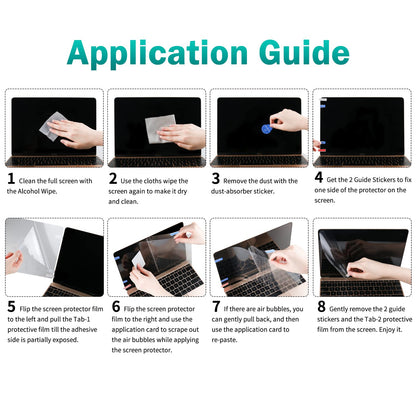 Application Guide

1 Clean the full screen with the Alcohol Wipe.

2 Use the cloths wipe the screen again to make it dry and clean.

3 Remove the dust with the dust-absorber sticker.

4 Get the 2 Guide Stickers to fix one side of the protector on the screen.

5 Flip the screen protector film to the left and pull the Tab-1 protective film till the adhesive side is partially exposed.

6 Flip the screen protector film to the right and use the application card to scrape out the air bubbles while applying the screen protector.

7 If there are air bubbles, you can gently pull back, and then use the application card to re-paste.

8 Gently remove the 2 guide stickers and the Tab-2 protective film from the screen. Enjoy it.