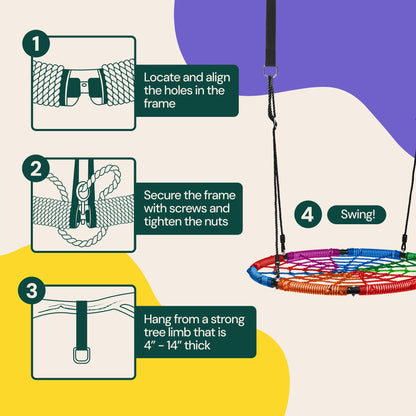 1
Locate and align the holes in the frame

2
Secure the frame with screws and tighten the nuts

3
Hang from a strong tree limb that is 4" - 14" thick

4
Swing!