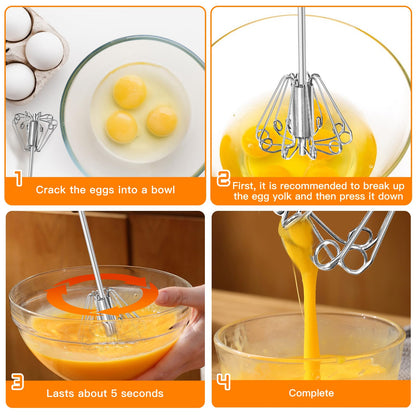 1
Crack the eggs into a bowl

2
First, it is recommended to break up the egg yolk and then press it down

3
Lasts about 5 seconds

4
Complete