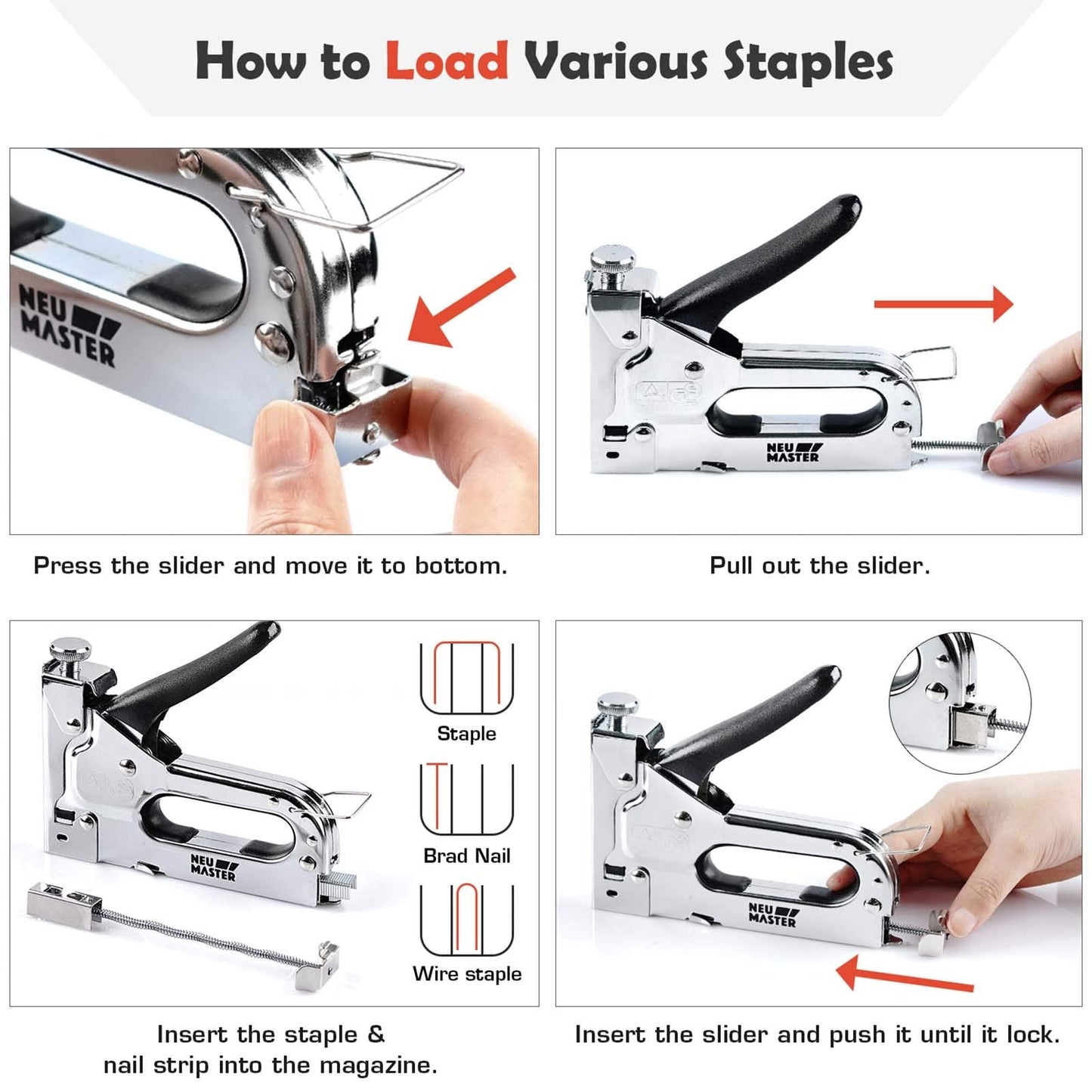 How to Load Various Staples

NEU MASTER

Press the slider and move it to bottom.

NEU MASTER

Pull out the slider.

NEU MASTER

Staple

Brad Nail

Wire staple

Insert the staple & nail strip into the magazine.

NEU MASTER

Insert the slider and push it until it lock.