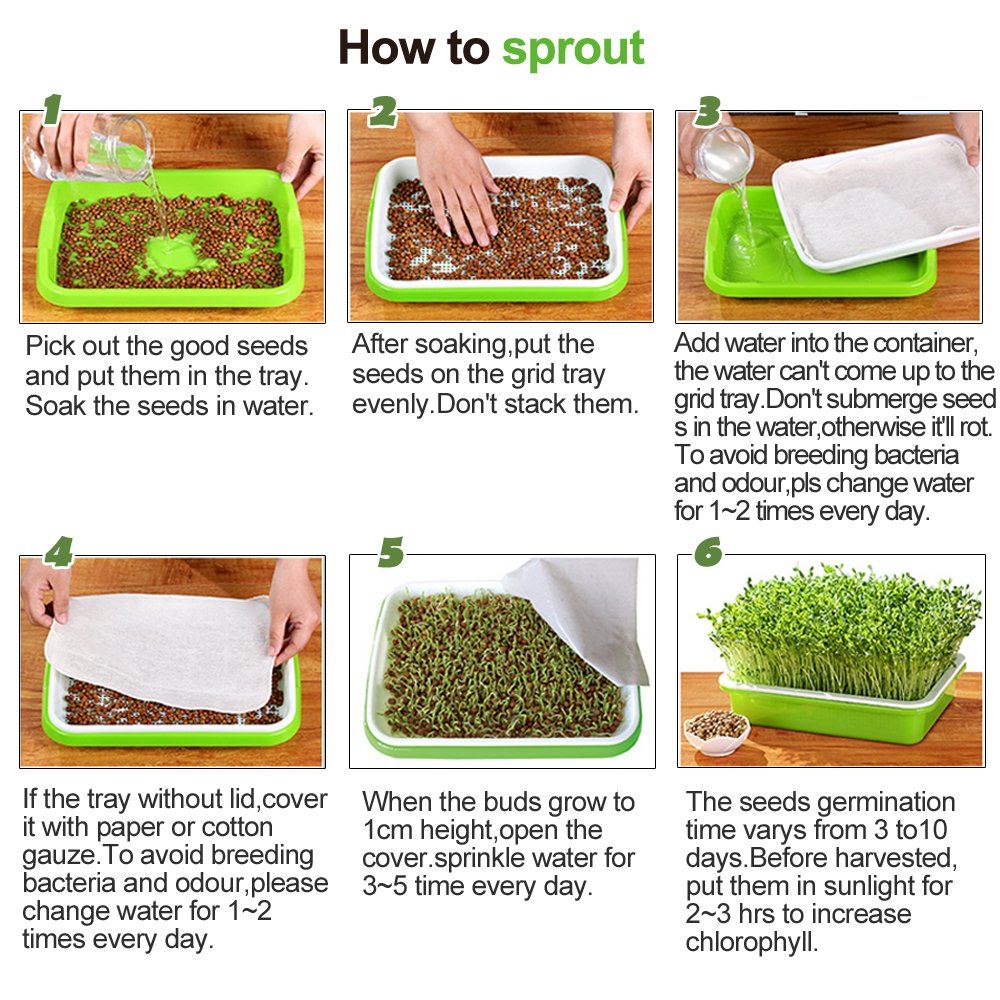 How to sprout

1

Pick out the good seeds and put them in the tray. Soak the seeds in water.

2

After soaking,put the seeds on the grid tray evenly.Don't stack them.

3

Add water into the container, the water can't come up to the grid tray.Don't submerge seed s in the water,otherwise it'll rot. To avoid breeding bacteria and odour,pls change water for 1~2 times every day.

4

If the tray without lid,cover it with paper or cotton gauze.To avoid breeding bacteria and odour,please change water for 1~2 times every day.

5

When the buds grow to 1cm height,open the cover.sprinkle water for 3~5 time every day.

6

The seeds germination time varys from 3 to10 days.Before harvested, put them in sunlight for 2~3 hrs to increase chlorophyll.