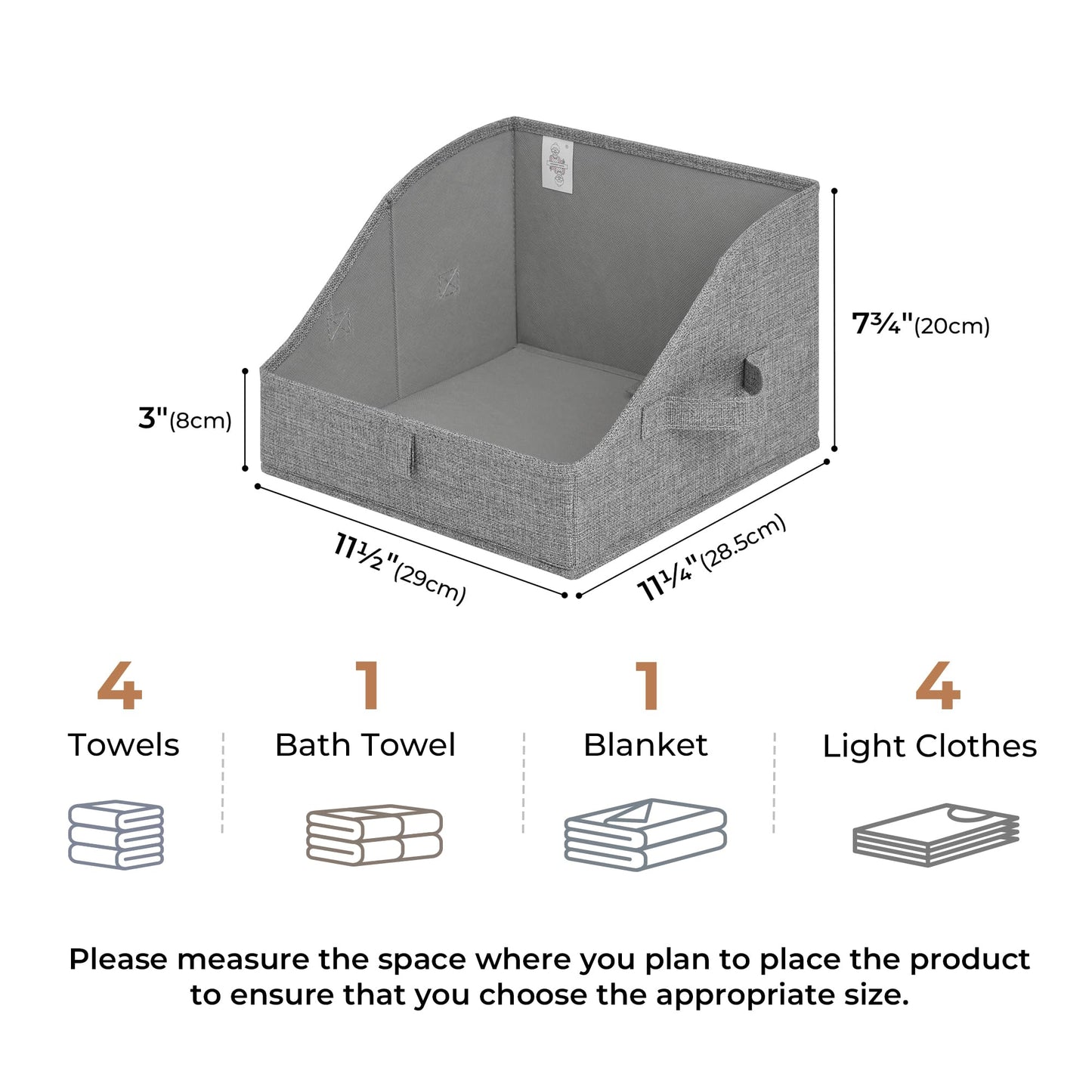 7¾"(20cm)

3"(8cm)

11½"(29cm)

11¼"(28.5cm)

4
Towels

1
Bath Towel

1
Blanket

4
Light Clothes

Please measure the space where you plan to place the product to ensure that you choose the appropriate size.