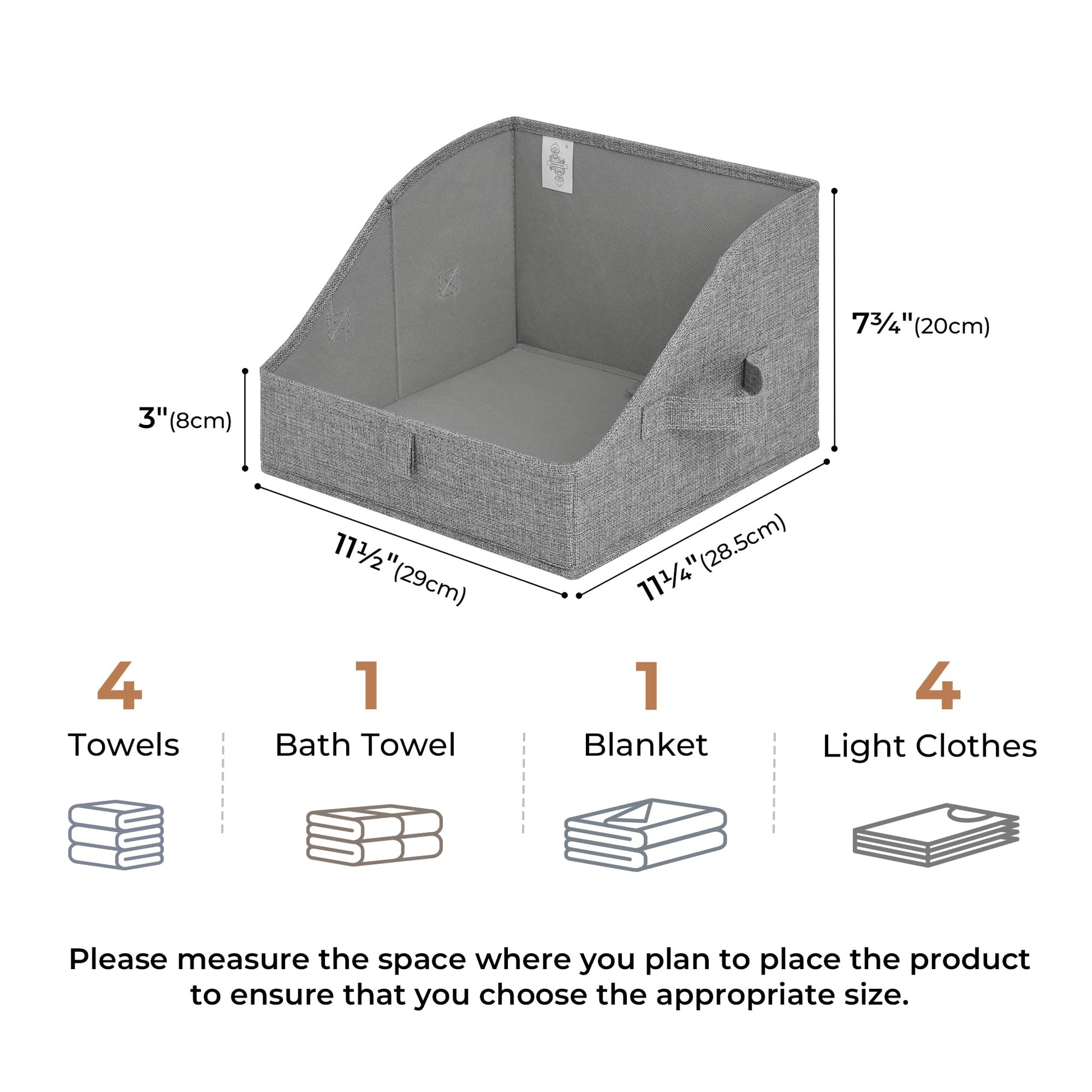 7¾"(20cm)

3"(8cm)

11½"(29cm)

11¼"(28.5cm)

4
Towels

1
Bath Towel

1
Blanket

4
Light Clothes

Please measure the space where you plan to place the product to ensure that you choose the appropriate size.