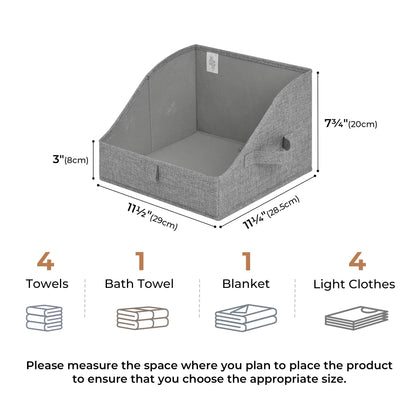 7¾"(20cm)

3"(8cm)

11½"(29cm)

11¼"(28.5cm)

4
Towels

1
Bath Towel

1
Blanket

4
Light Clothes

Please measure the space where you plan to place the product to ensure that you choose the appropriate size.