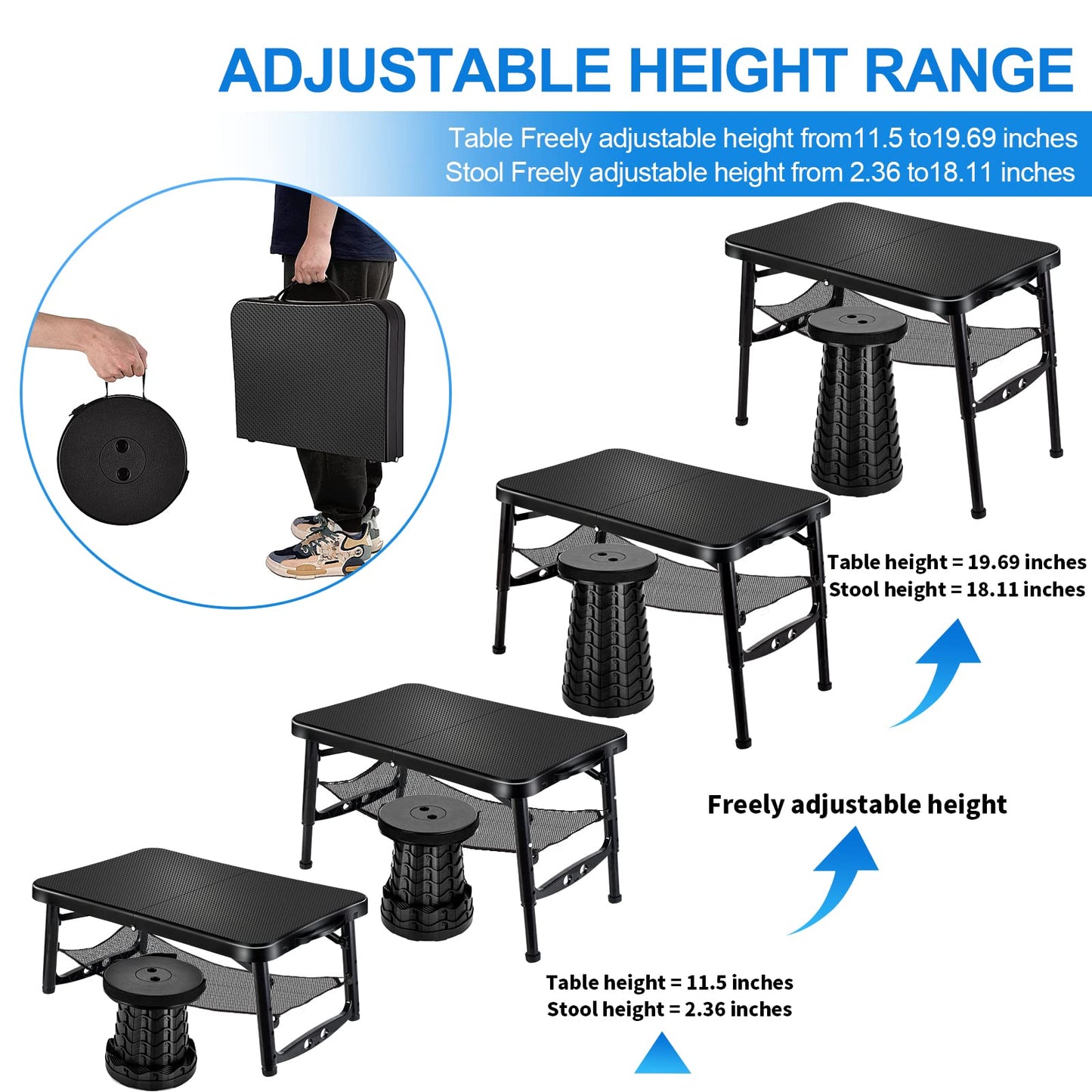 ADJUSTABLE HEIGHT RANGE

Table Freely adjustable height from11.5 to19.69 inches
Stool Freely adjustable height from 2.36 to18.11 inches

Table height = 19.69 inches
Stool height = 18.11 inches

Freely adjustable height

Table height = 11.5 inches
Stool height = 2.36 inches