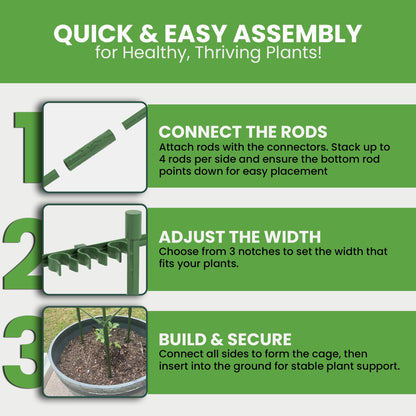 QUICK & EASY ASSEMBLY
for Healthy, Thriving Plants!

1

CONNECT THE RODS
Attach rods with the connectors. Stack up to 4 rods per side and ensure the bottom rod points down for easy placement

2

ADJUST THE WIDTH
Choose from 3 notches to set the width that fits your plants.

3

BUILD & SECURE
Connect all sides to form the cage, then insert into the ground for stable plant support.