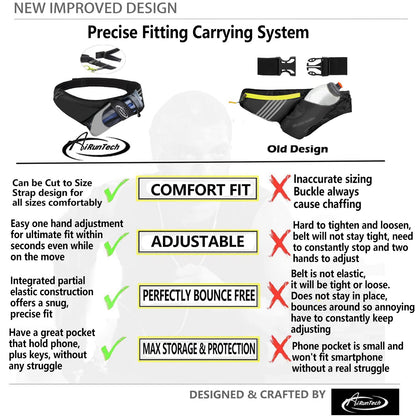 NEW IMPROVED DESIGN

Precise Fitting Carrying System

AiRunTech

Old Design

Can be Cut to Size Strap design for all sizes comfortably

COMFORT FIT

Inaccurate sizing Buckle always cause chaffing

Easy one hand adjustment for ultimate fit within seconds even while on the move

ADJUSTABLE

Hard to tighten and loosen, belt will not stay tight, need to constantly stop and two hands to adjust

Integrated partial elastic construction offers a snug, precise fit

PERFECTLY BOUNCE FREE

Belt is not elastic, it will be tight or loose. Does not stay in place, bounces around so annoying have to constantly keep adjusting

Have a great pocket that hold phone, plus keys, without any struggle

MAX STORAGE & PROTECTION

Phone pocket is small and won't fit smartphone without a real struggle

DESIGNED & CRAFTED BY

AiRunTech