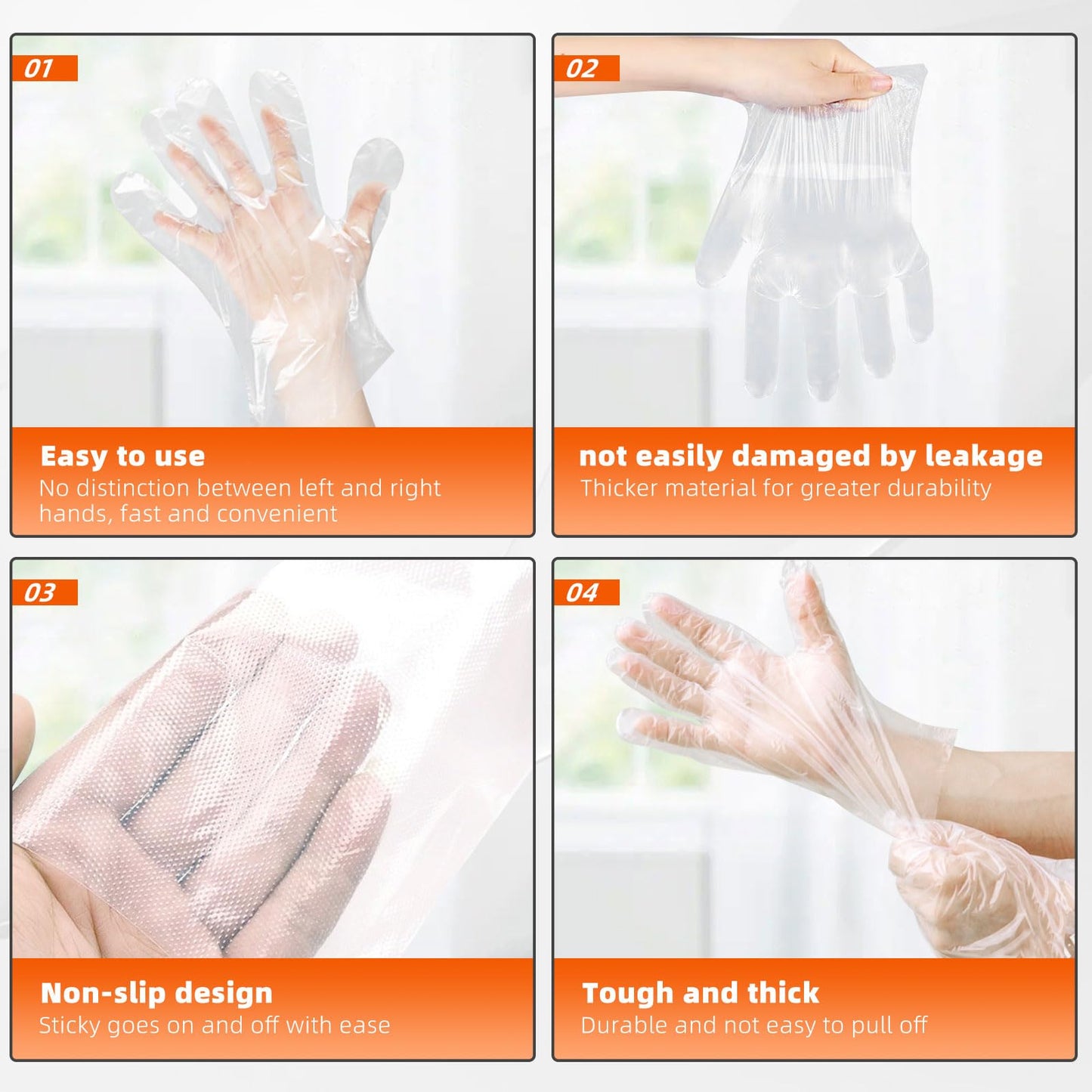 01

Easy to use
No distinction between left and right hands, fast and convenient

02

not easily damaged by leakage
Thicker material for greater durability

03

Non-slip design
Sticky goes on and off with ease

04

Tough and thick
Durable and not easy to pull off