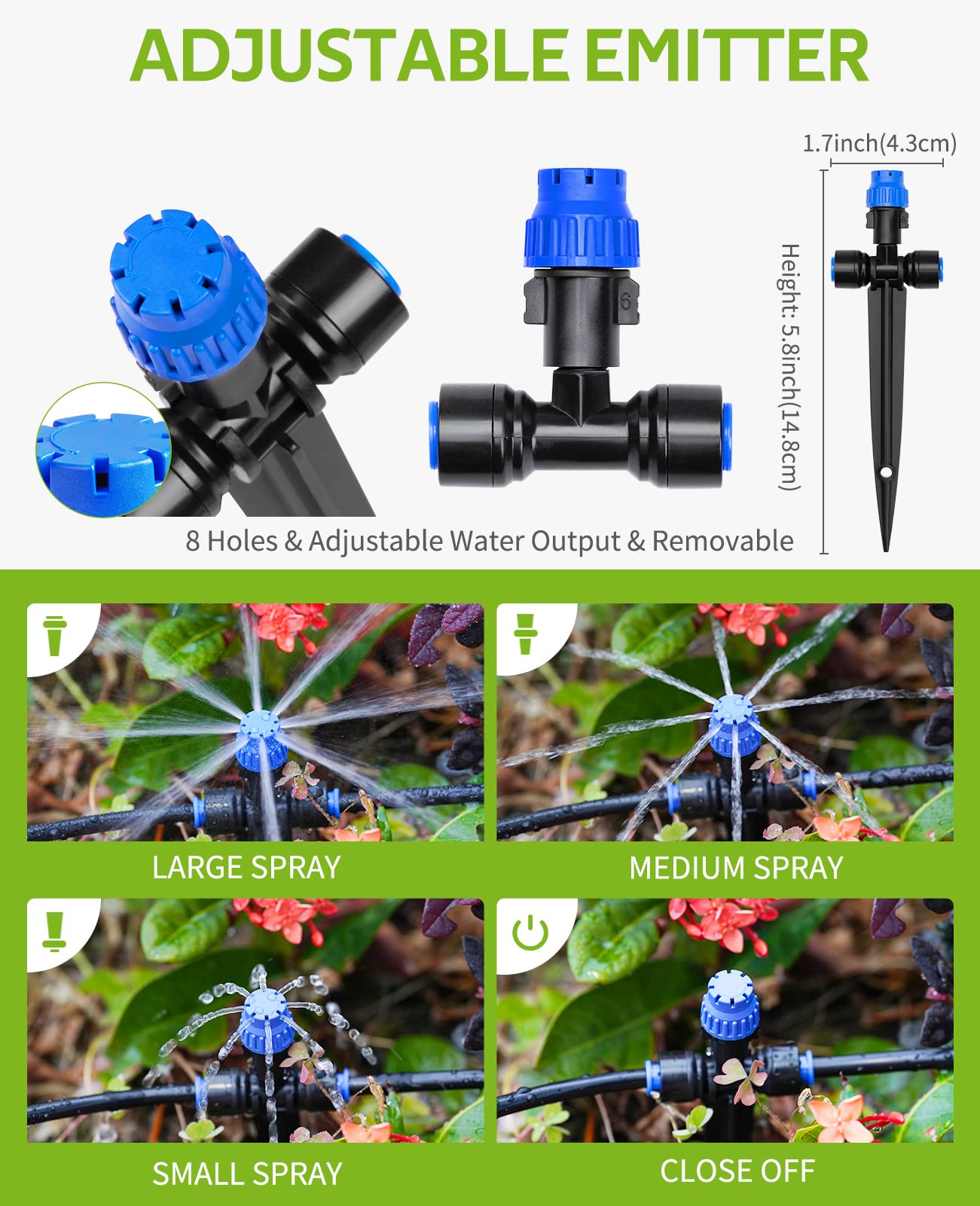 ADJUSTABLE EMITTER

1.7inch(4.3cm)

Height: 5.8inch(14.8cm)

6

8 Holes & Adjustable Water Output & Removable

LARGE SPRAY

MEDIUM SPRAY

SMALL SPRAY

CLOSE OFF