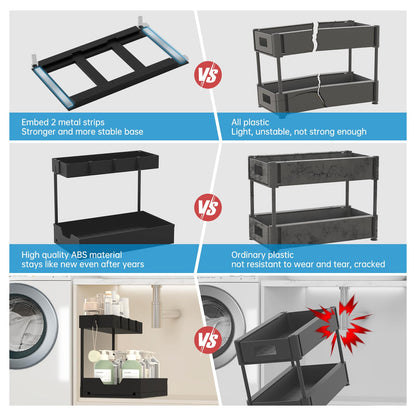 VS

Embed 2 metal strips
Stronger and more stable base

All plastic
Light, unstable, not strong enough

VS

High quality ABS material
stays like new even after years

Ordinary plastic
not resistant to wear and tear, cracked

VS