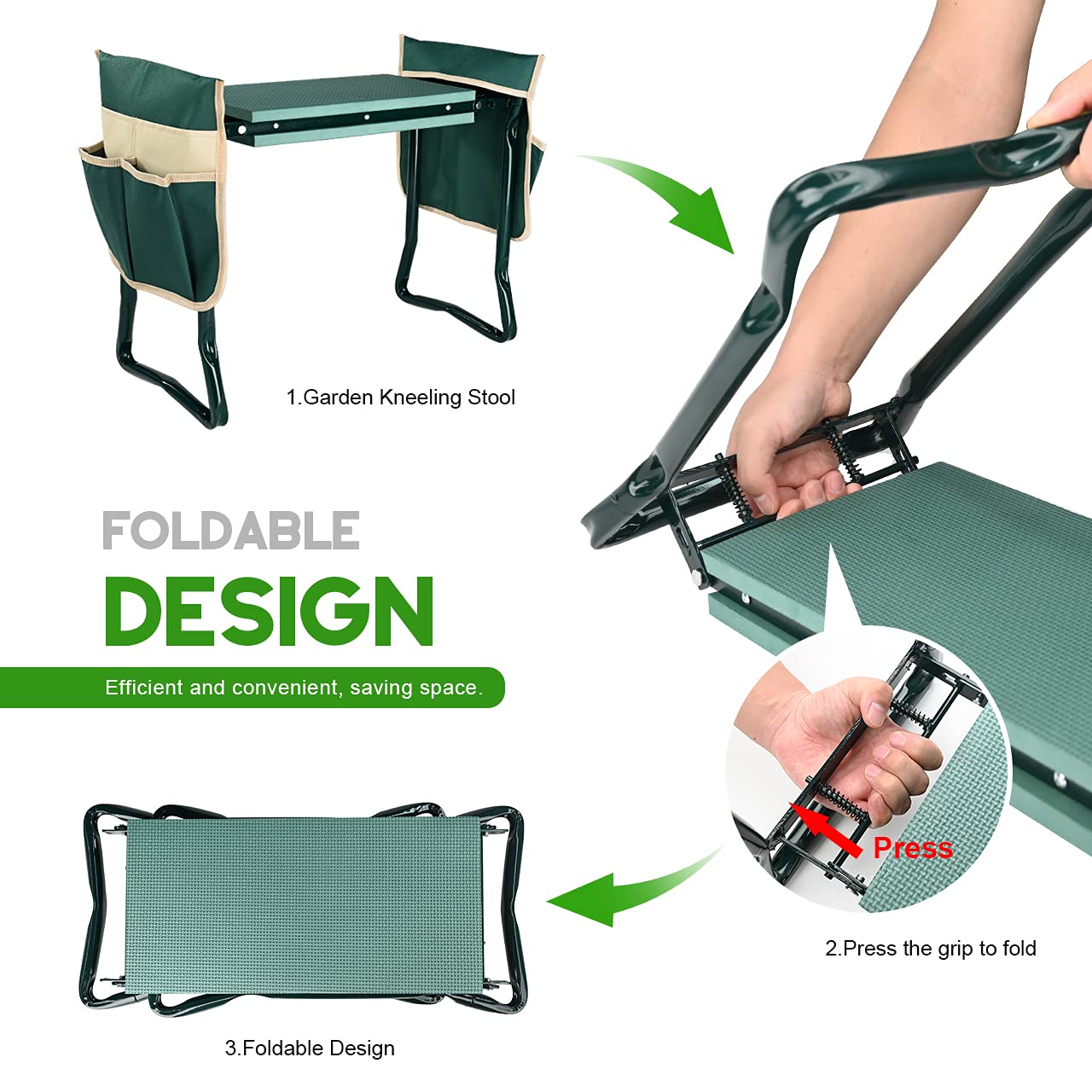 1.Garden Kneeling Stool

FOLDABLE
DESIGN

Efficient and convenient, saving space.

Press

2.Press the grip to fold

3.Foldable Design