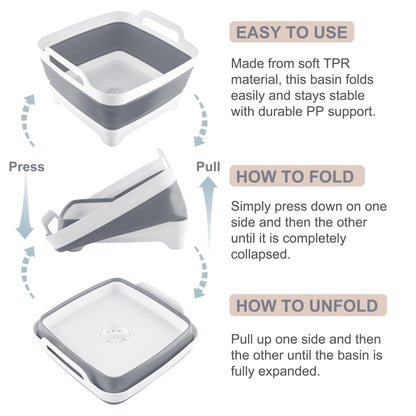 Press

Pull

EASY TO USE

Made from soft TPR material, this basin folds easily and stays stable with durable PP support.

HOW TO FOLD

Simply press down on one side and then the other until it is completely collapsed.

HOW TO UNFOLD

Pull up one side and then the other until the basin is fully expanded.