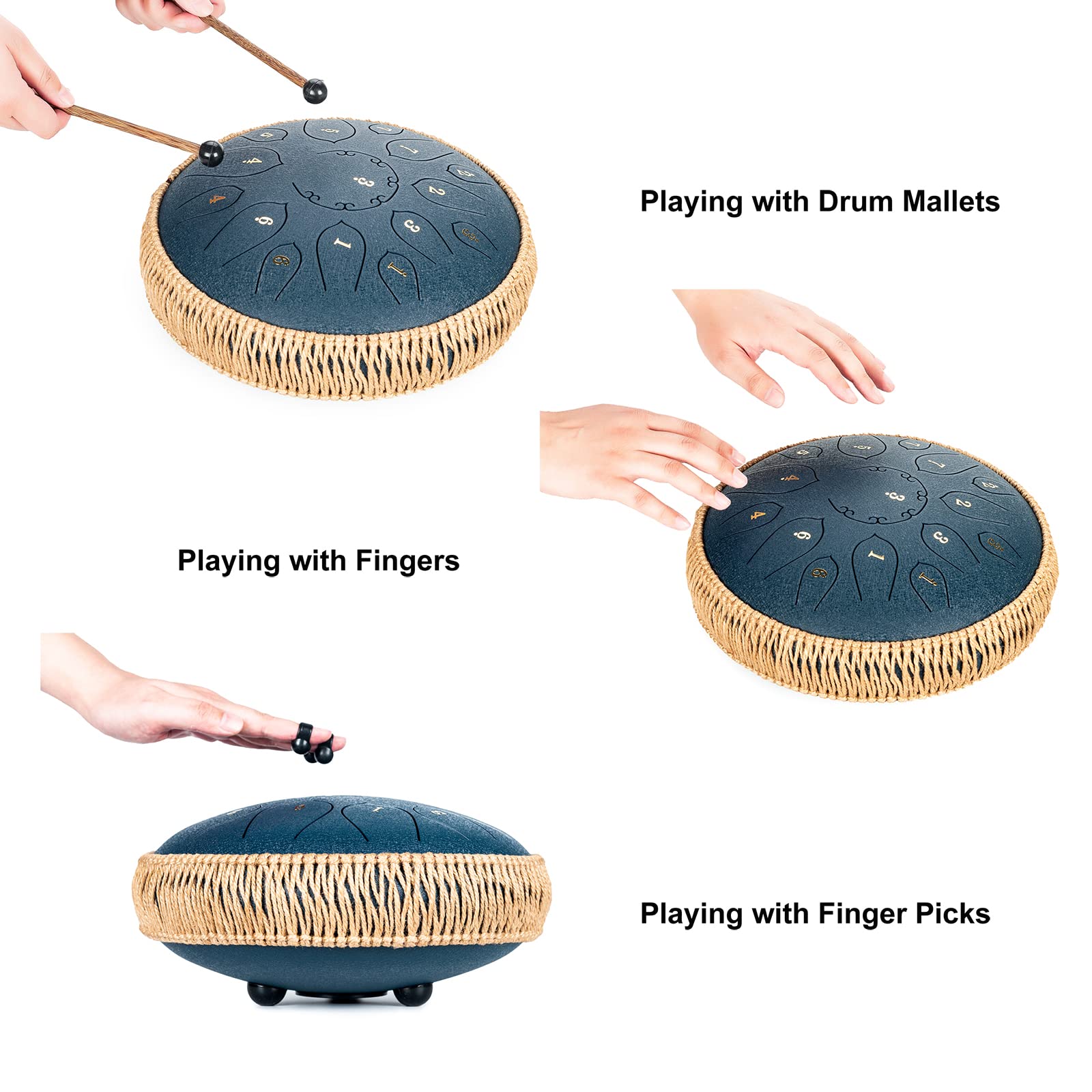 Playing with Drum Mallets

Playing with Fingers

Playing with Finger Picks