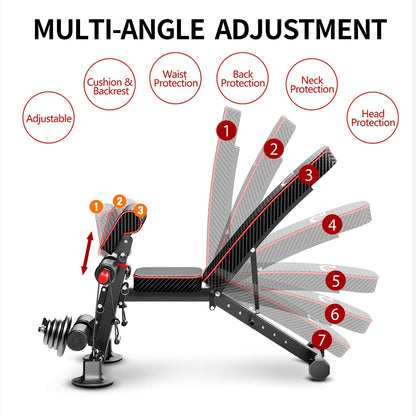 MULTI-ANGLE ADJUSTMENT

Adjustable

Cushion & Backrest

Waist Protection

Back Protection

Neck Protection

Head Protection

1
2
3
4
5
6
7

1
2
3