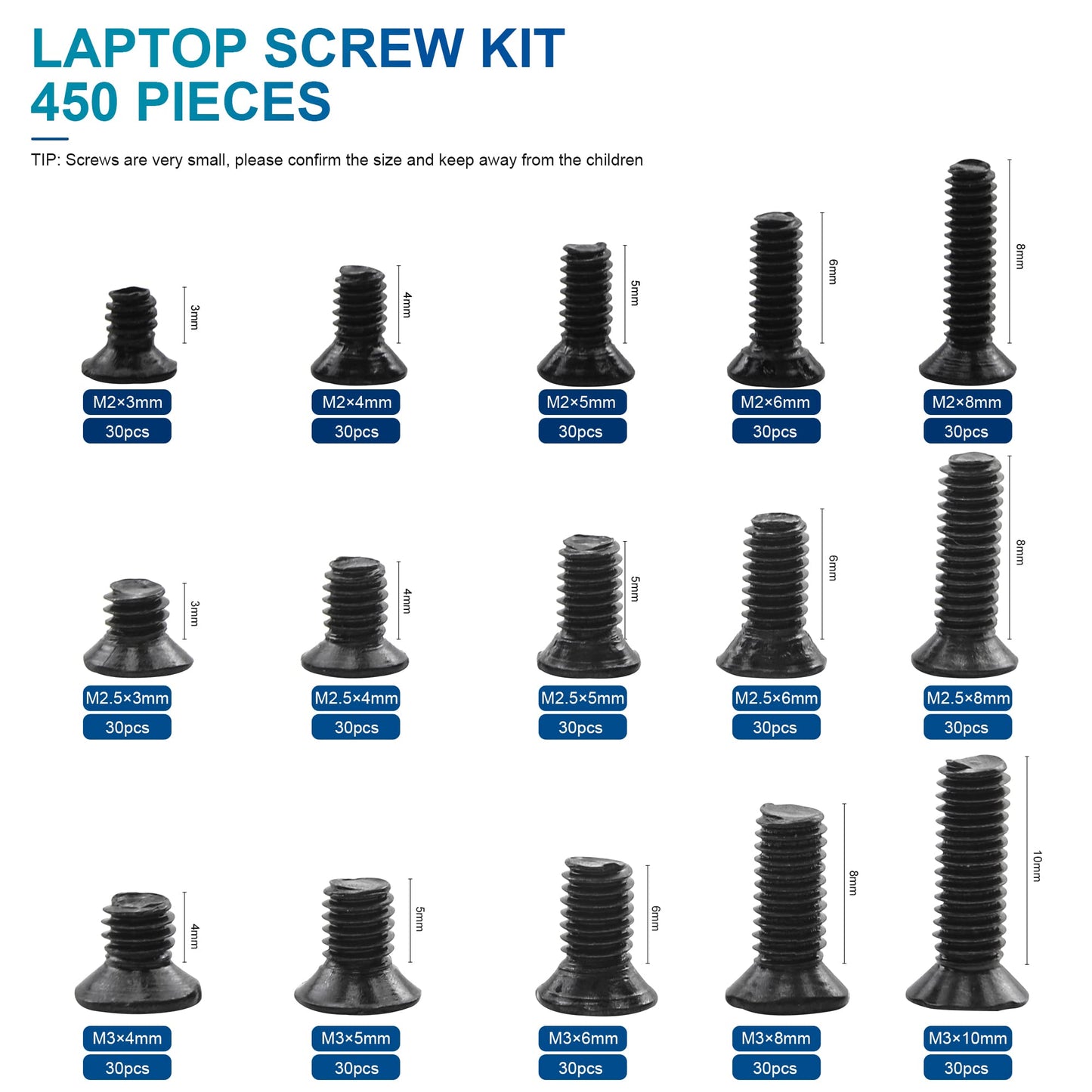 LAPTOP SCREW KIT
450 PIECES

TIP: Screws are very small, please confirm the size and keep away from the children

3mm
M2×3mm
30pcs

4mm
M2×4mm
30pcs

5mm
M2×5mm
30pcs

6mm
M2×6mm
30pcs

8mm
M2×8mm
30pcs

3mm
M2.5×3mm
30pcs

4mm
M2.5×4mm
30pcs

5mm
M2.5×5mm
30pcs

6mm
M2.5×6mm
30pcs

8mm
M2.5×8mm
30pcs

4mm
M3×4mm
30pcs

5mm
M3×5mm
30pcs

6mm
M3×6mm
30pcs

8mm
M3×8mm
30pcs

10mm
M3×10mm
30pcs