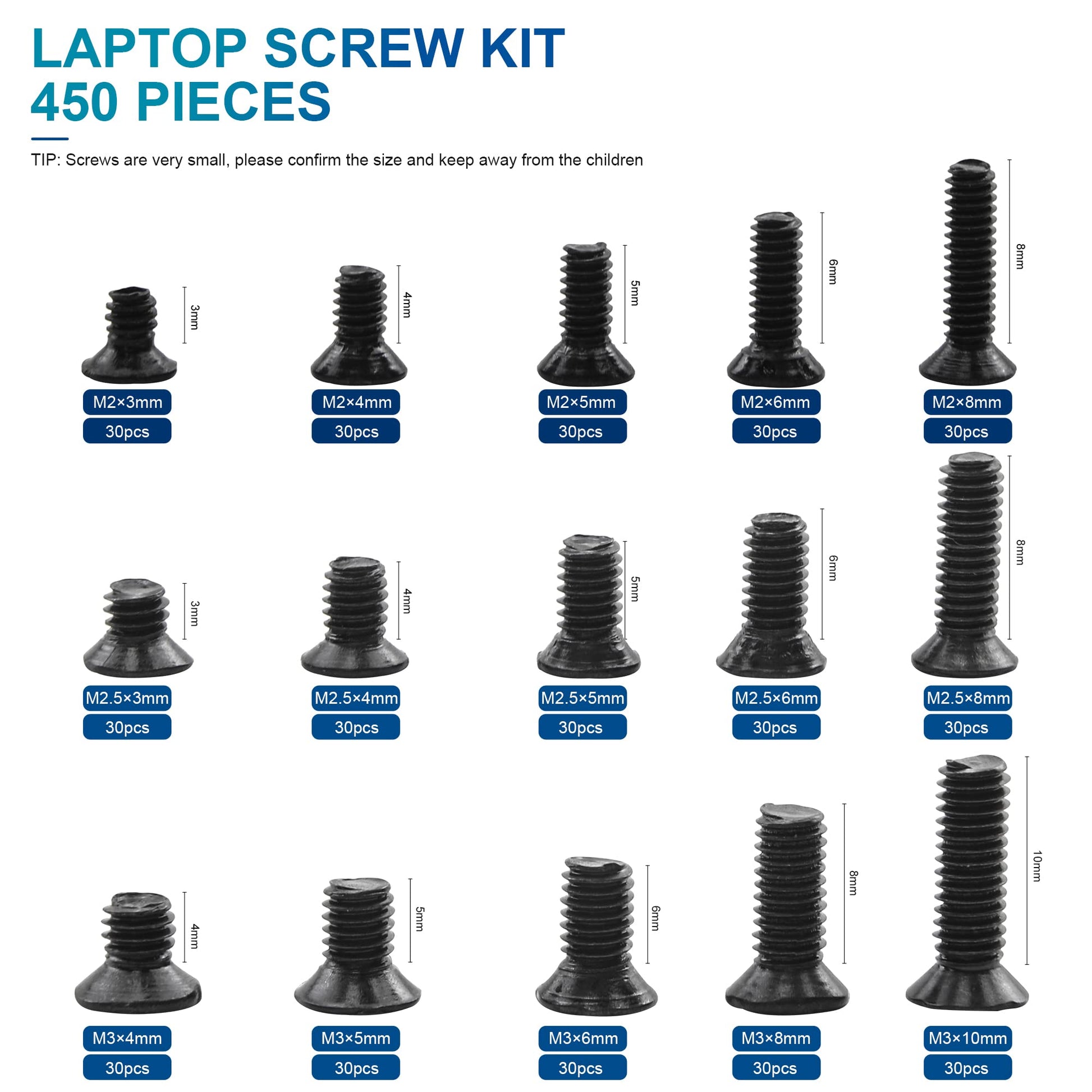 LAPTOP SCREW KIT
450 PIECES

TIP: Screws are very small, please confirm the size and keep away from the children

3mm
M2×3mm
30pcs

4mm
M2×4mm
30pcs

5mm
M2×5mm
30pcs

6mm
M2×6mm
30pcs

8mm
M2×8mm
30pcs

3mm
M2.5×3mm
30pcs

4mm
M2.5×4mm
30pcs

5mm
M2.5×5mm
30pcs

6mm
M2.5×6mm
30pcs

8mm
M2.5×8mm
30pcs

4mm
M3×4mm
30pcs

5mm
M3×5mm
30pcs

6mm
M3×6mm
30pcs

8mm
M3×8mm
30pcs

10mm
M3×10mm
30pcs