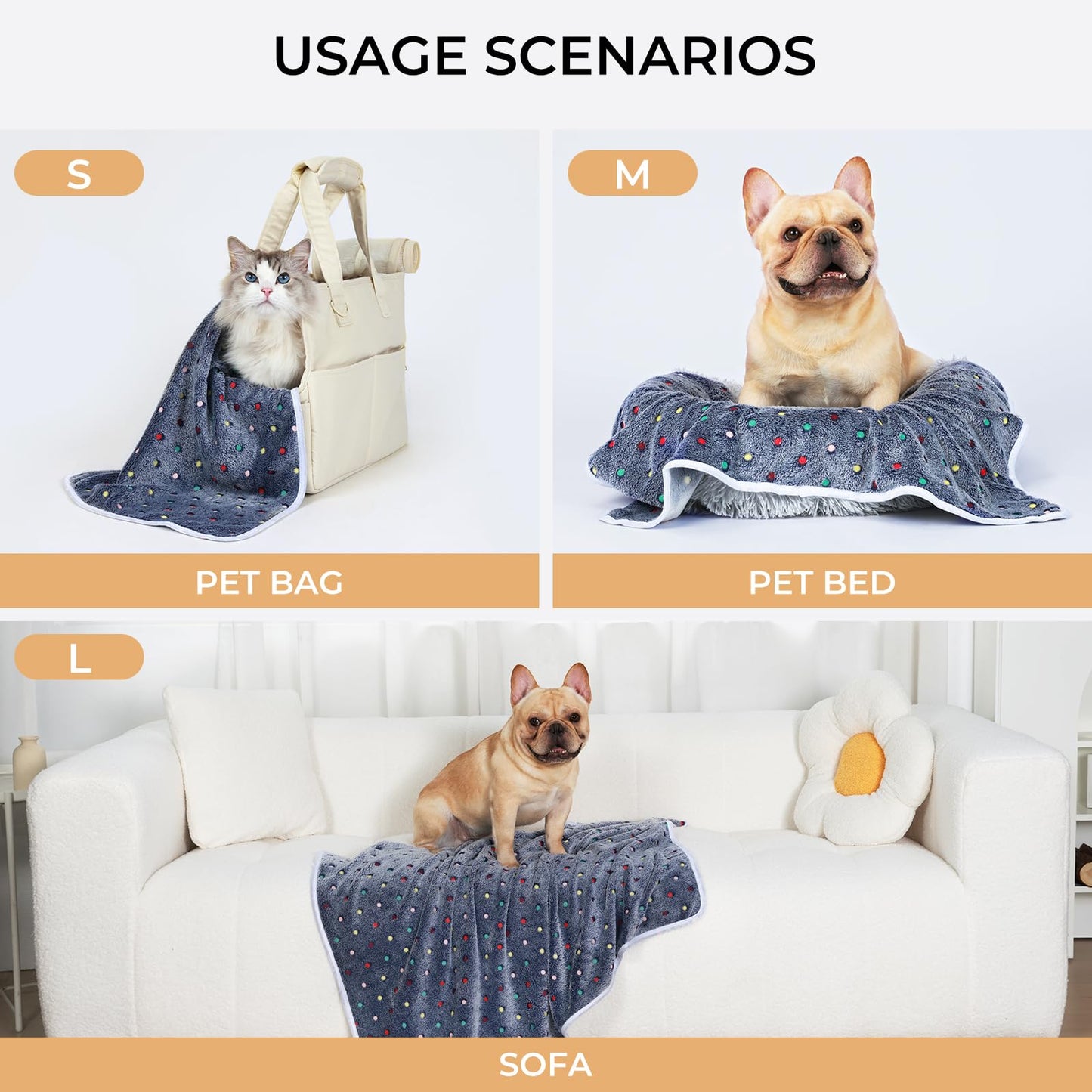 USAGE SCENARIOS

S

PET BAG

M

PET BED

L

SOFA