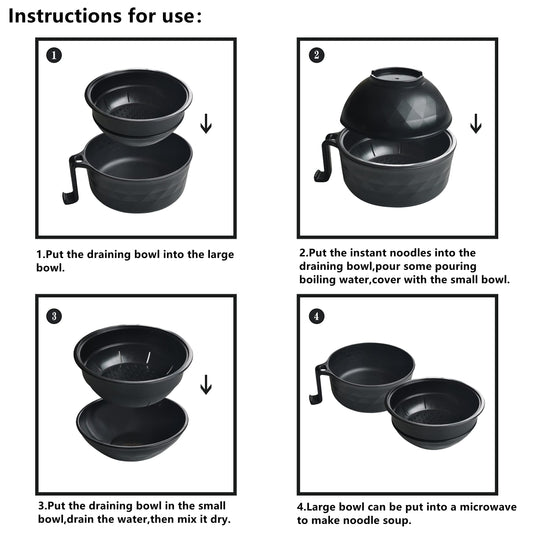 Instructions for use:

1

1.Put the draining bowl into the large bowl.

2

2.Put the instant noodles into the draining bowl,pour some pouring boiling water,cover with the small bowl.

3

3.Put the draining bowl in the small bowl,drain the water,then mix it dry.

4

4.Large bowl can be put into a microwave to make noodle soup.