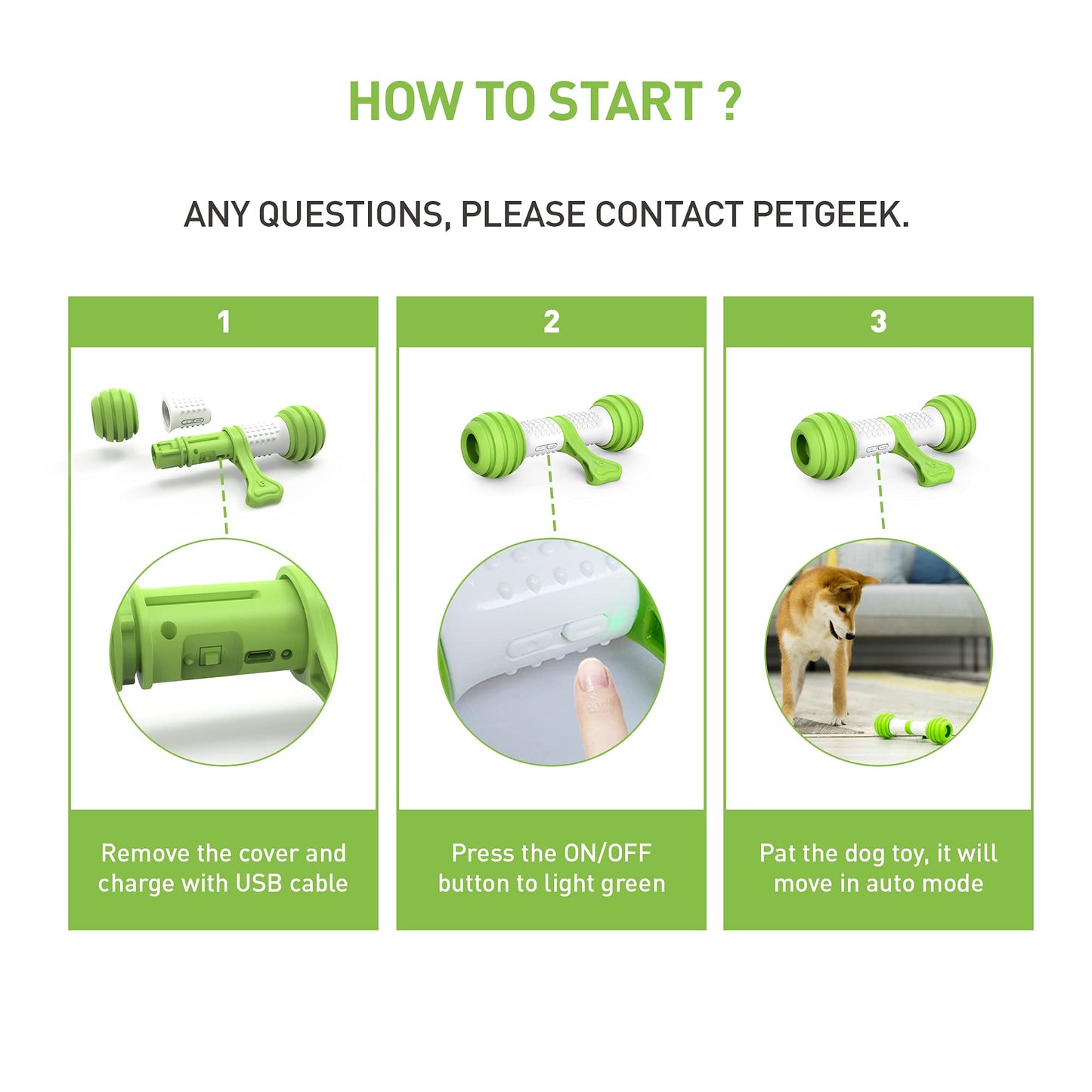 HOW TO START ?

ANY QUESTIONS, PLEASE CONTACT PETGEEK.

1

Remove the cover and charge with USB cable

2

Press the ON/OFF button to light green

3

Pat the dog toy, it will move in auto mode