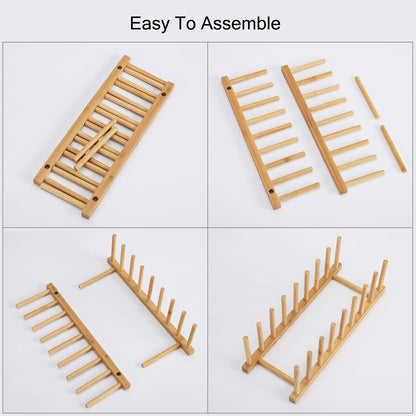 Easy To Assemble