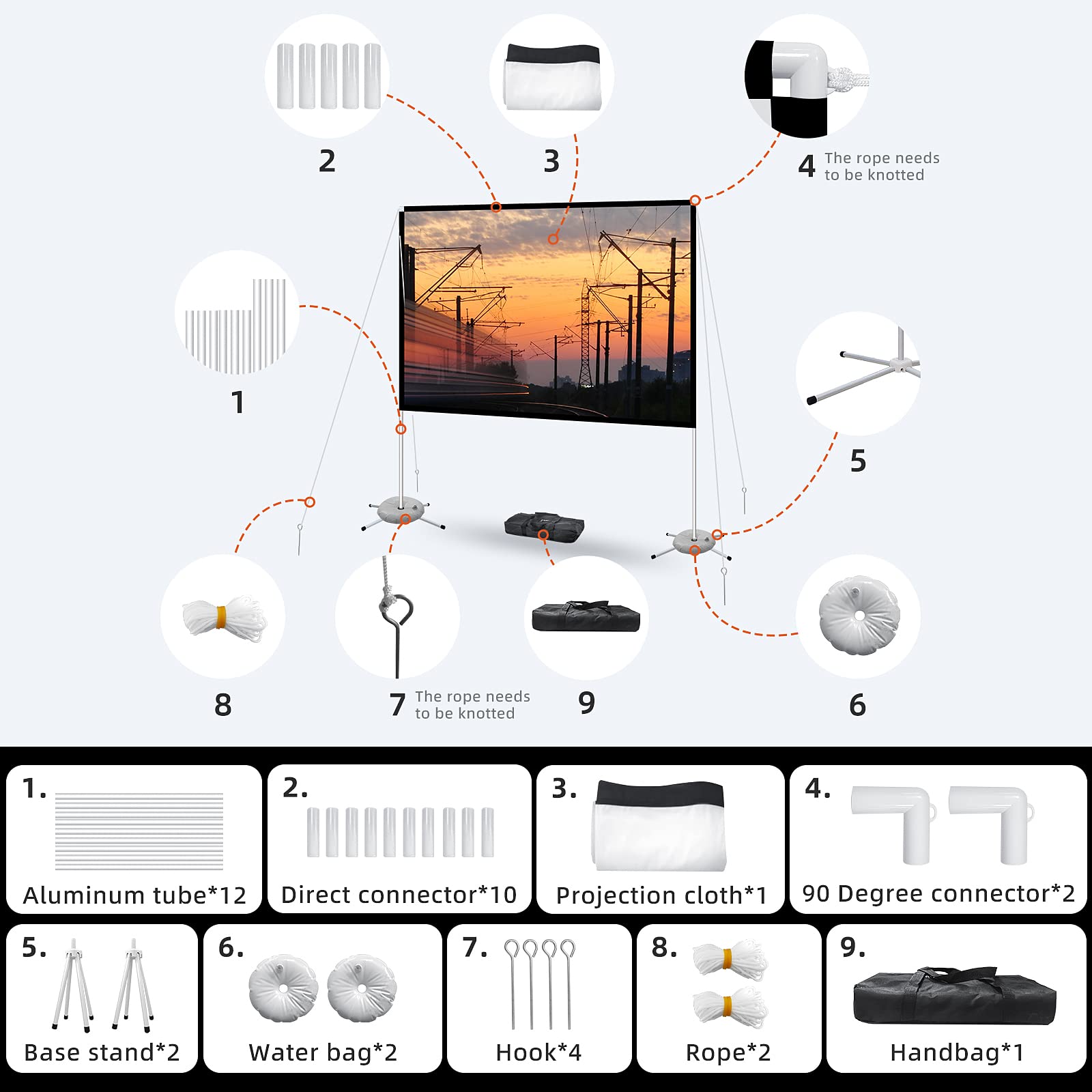 2

3

4 The rope needs to be knotted

1

5

8

7 The rope needs to be knotted

9

6

1. Aluminum tube*12

2. Direct connector*10

3. Projection cloth*1

4. 90 Degree connector*2

5. Base stand*2

6. Water bag*2

7. Hook*4

8. Rope*2

9. Handbag*1