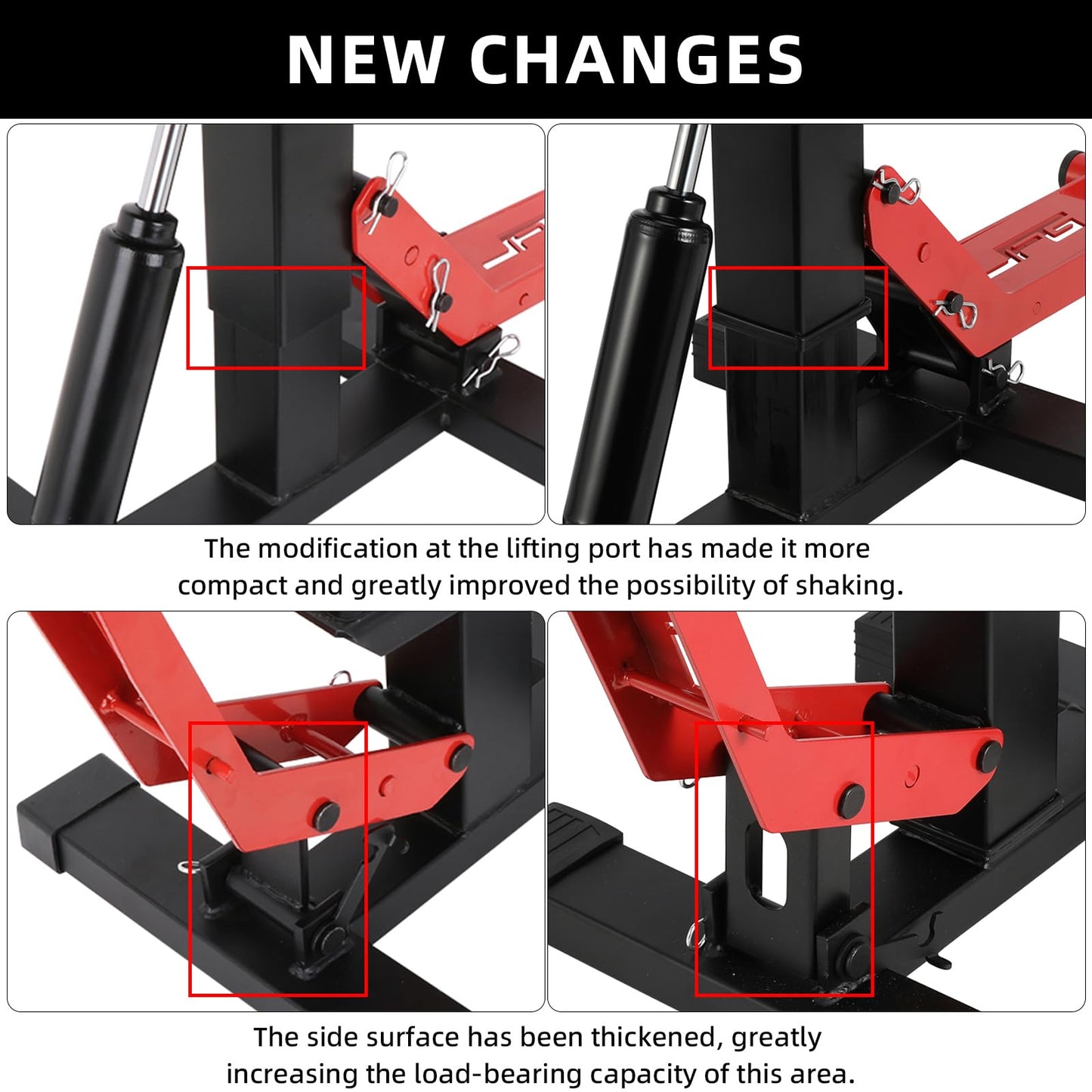 NEW CHANGES

The modification at the lifting port has made it more compact and greatly improved the possibility of shaking.

The side surface has been thickened, greatly increasing the load-bearing capacity of this area.