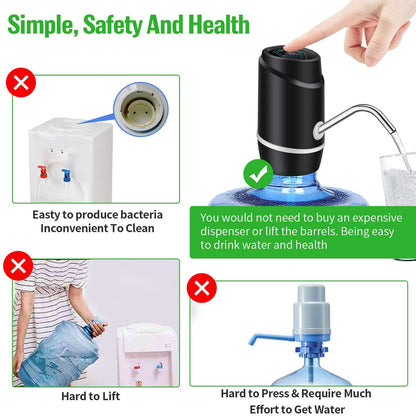 Simple, Safety And Health

Easty to produce bacteria
Inconvenient To Clean

You would not need to buy an expensive dispenser or lift the barrels. Being easy to drink water and health

Hard to Lift

Hard to Press & Require Much Effort to Get Water