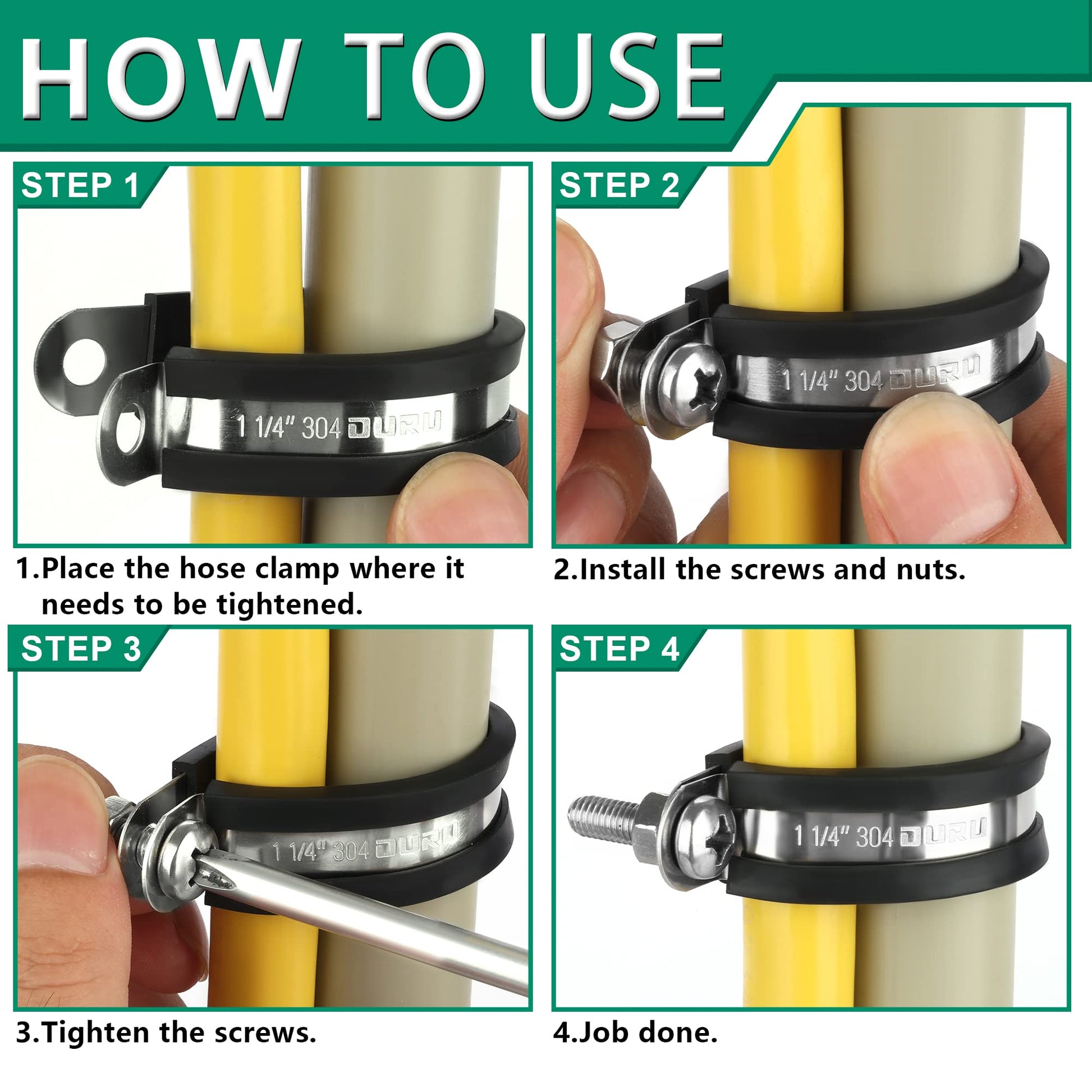 HOW TO USE

STEP 1

1 1/4" 304 DURU

1.Place the hose clamp where it needs to be tightened.

STEP 2

1 1/4" 304 DURU

2.Install the screws and nuts.

STEP 3

1 1/4" 304 DURU

3.Tighten the screws.

STEP 4

1 1/4" 304 DURU

4.Job done.