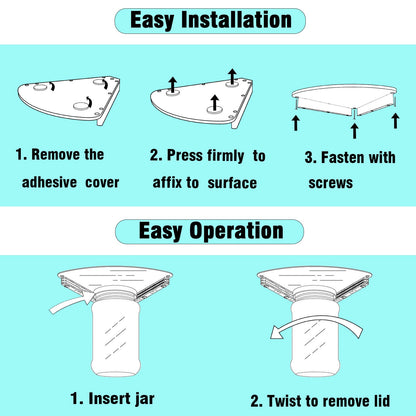 Easy Installation

1. Remove the adhesive cover

2. Press firmly to affix to surface

3. Fasten with screws

Easy Operation

1. Insert jar

2. Twist to remove lid