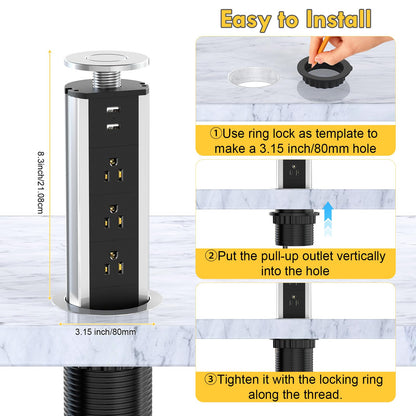 Easy to Install

8.3inch/21.08cm

3.15 inch/80mm

①Use ring lock as template to make a 3.15 inch/80mm hole

②Put the pull-up outlet vertically into the hole

③Tighten it with the locking ring along the thread.