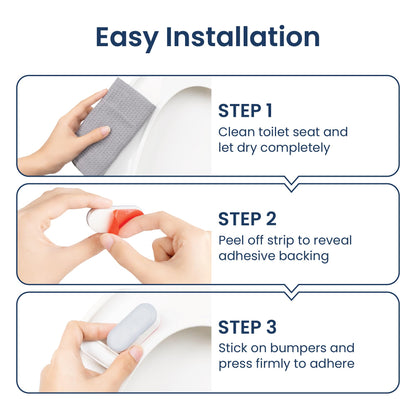 Easy Installation

STEP 1
Clean toilet seat and let dry completely

STEP 2
Peel off strip to reveal adhesive backing

STEP 3
Stick on bumpers and press firmly to adhere