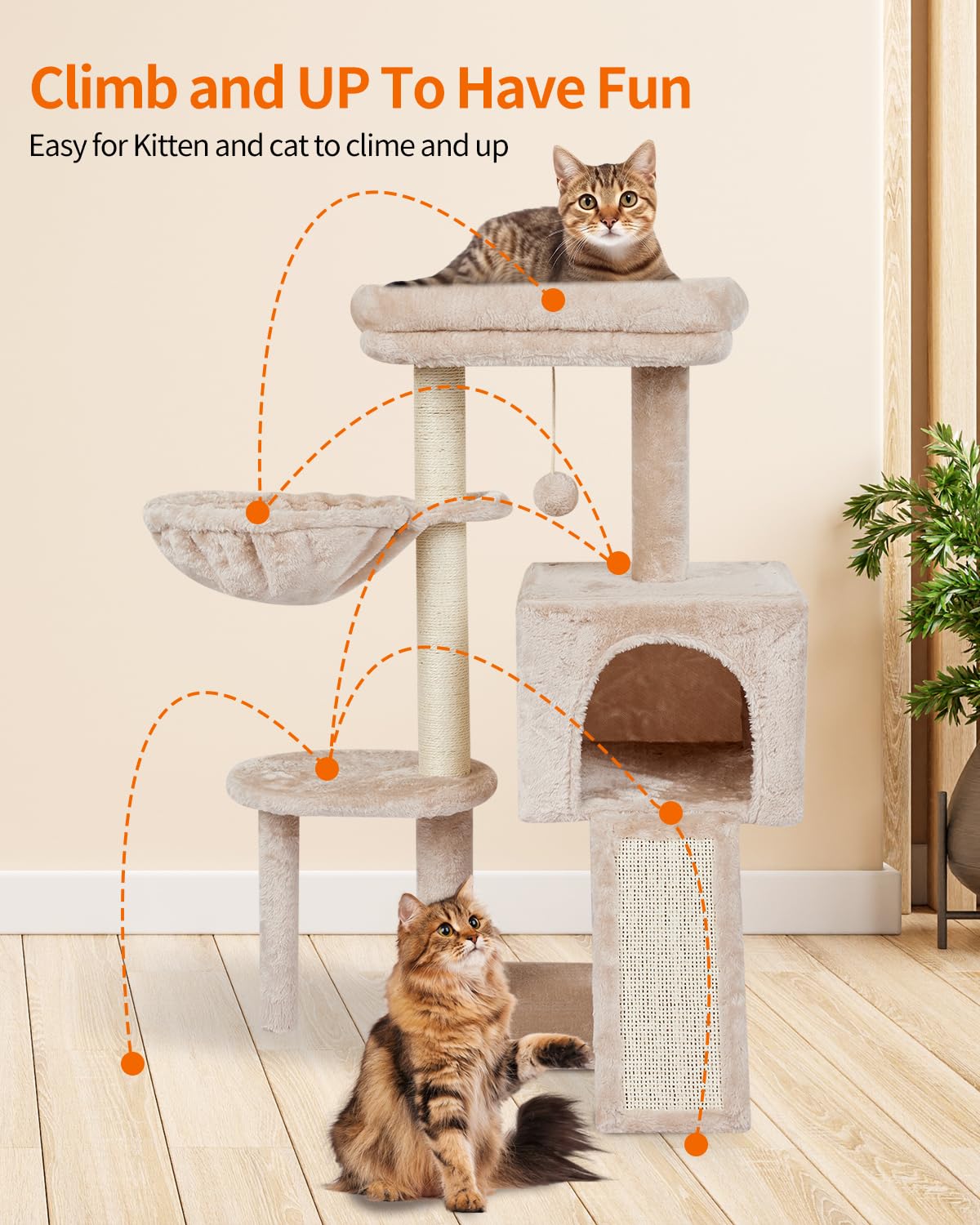 Climb and UP To Have Fun

Easy for Kitten and cat to clime and up