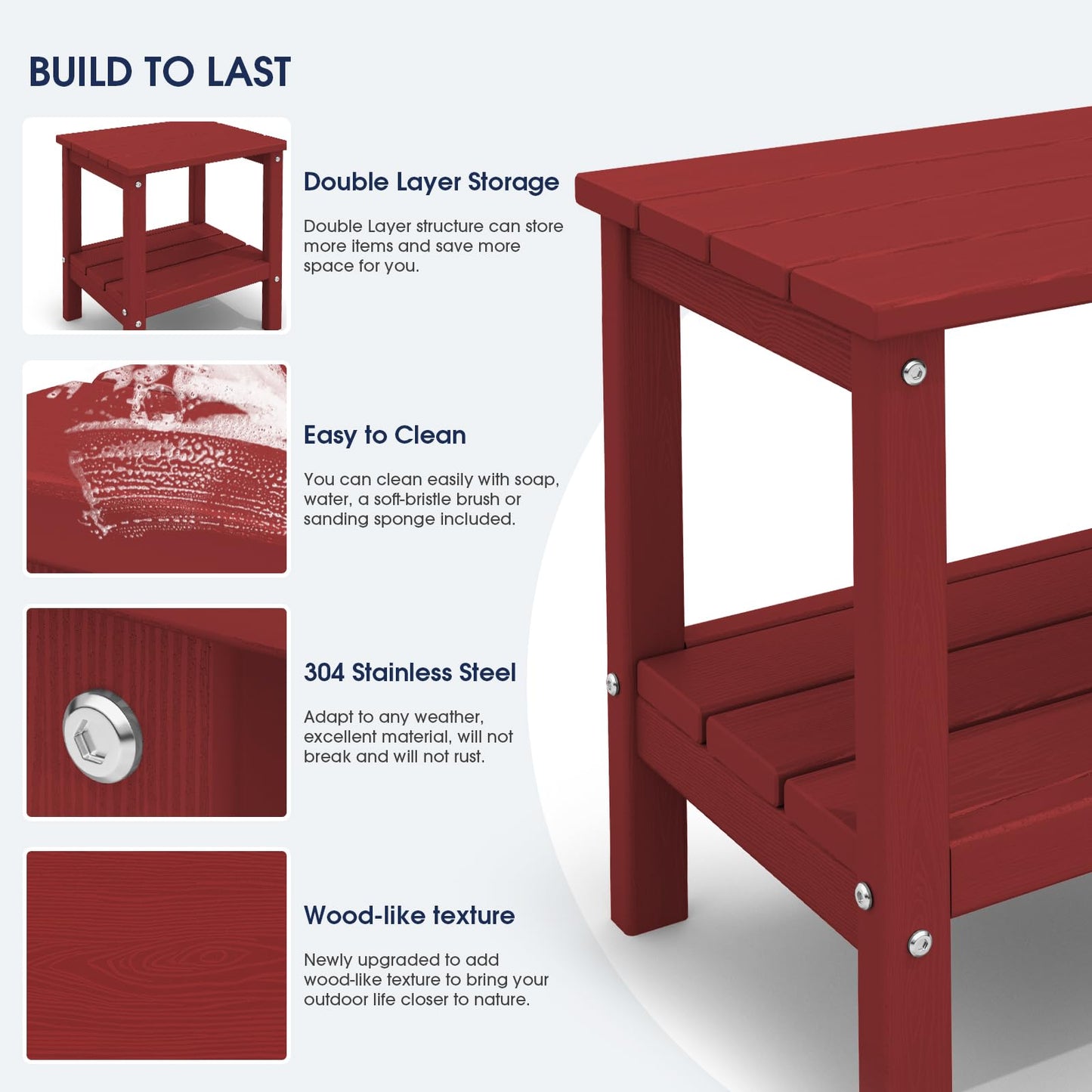 BUILD TO LAST

Double Layer Storage

Double Layer structure can store more items and save more space for you.

Easy to Clean

You can clean easily with soap, water, a soft-bristle brush or sanding sponge included.

304 Stainless Steel

Adapt to any weather, excellent material, will not break and will not rust.

Wood-like texture

Newly upgraded to add wood-like texture to bring your outdoor life closer to nature.