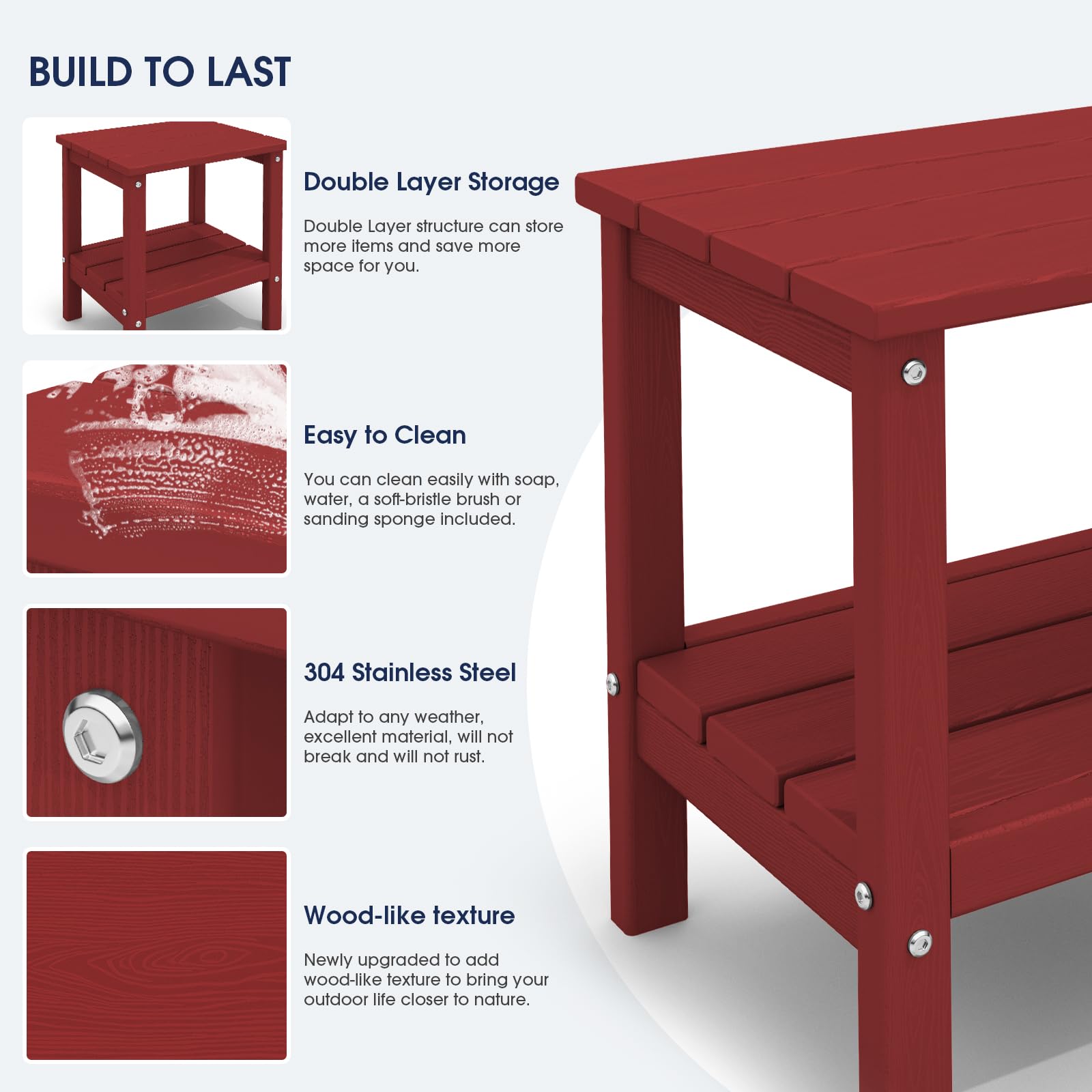 BUILD TO LAST

Double Layer Storage

Double Layer structure can store more items and save more space for you.

Easy to Clean

You can clean easily with soap, water, a soft-bristle brush or sanding sponge included.

304 Stainless Steel

Adapt to any weather, excellent material, will not break and will not rust.

Wood-like texture

Newly upgraded to add wood-like texture to bring your outdoor life closer to nature.