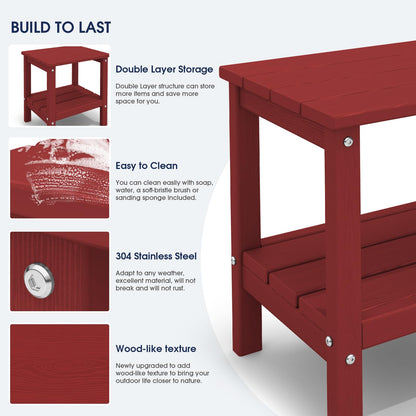 BUILD TO LAST

Double Layer Storage

Double Layer structure can store more items and save more space for you.

Easy to Clean

You can clean easily with soap, water, a soft-bristle brush or sanding sponge included.

304 Stainless Steel

Adapt to any weather, excellent material, will not break and will not rust.

Wood-like texture

Newly upgraded to add wood-like texture to bring your outdoor life closer to nature.