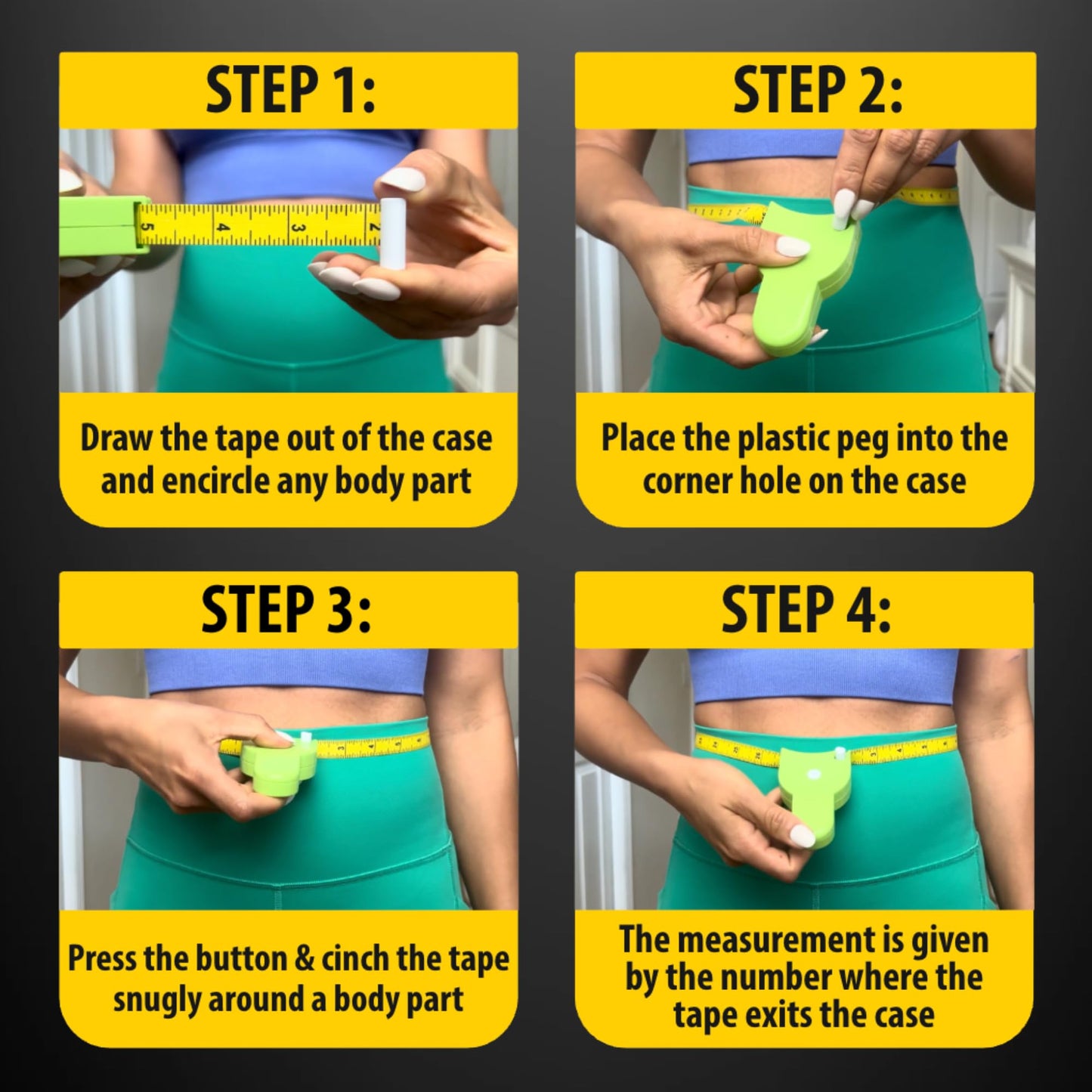 STEP 1:

5 4 3 2

Draw the tape out of the case and encircle any body part

STEP 2:

Place the plastic peg into the corner hole on the case

STEP 3:

Press the button & cinch the tape snugly around a body part

STEP 4:

The measurement is given by the number where the tape exits the case