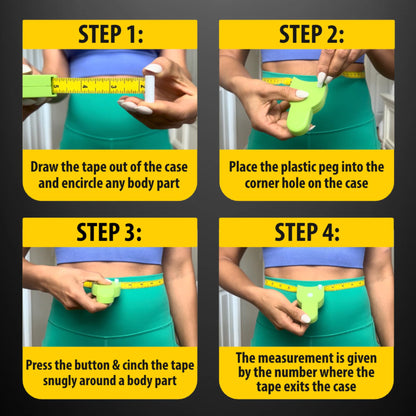 STEP 1:

Draw the tape out of the case and encircle any body part

STEP 2:

Place the plastic peg into the corner hole on the case

STEP 3:

Press the button & cinch the tape snugly around a body part

STEP 4:

The measurement is given by the number where the tape exits the case