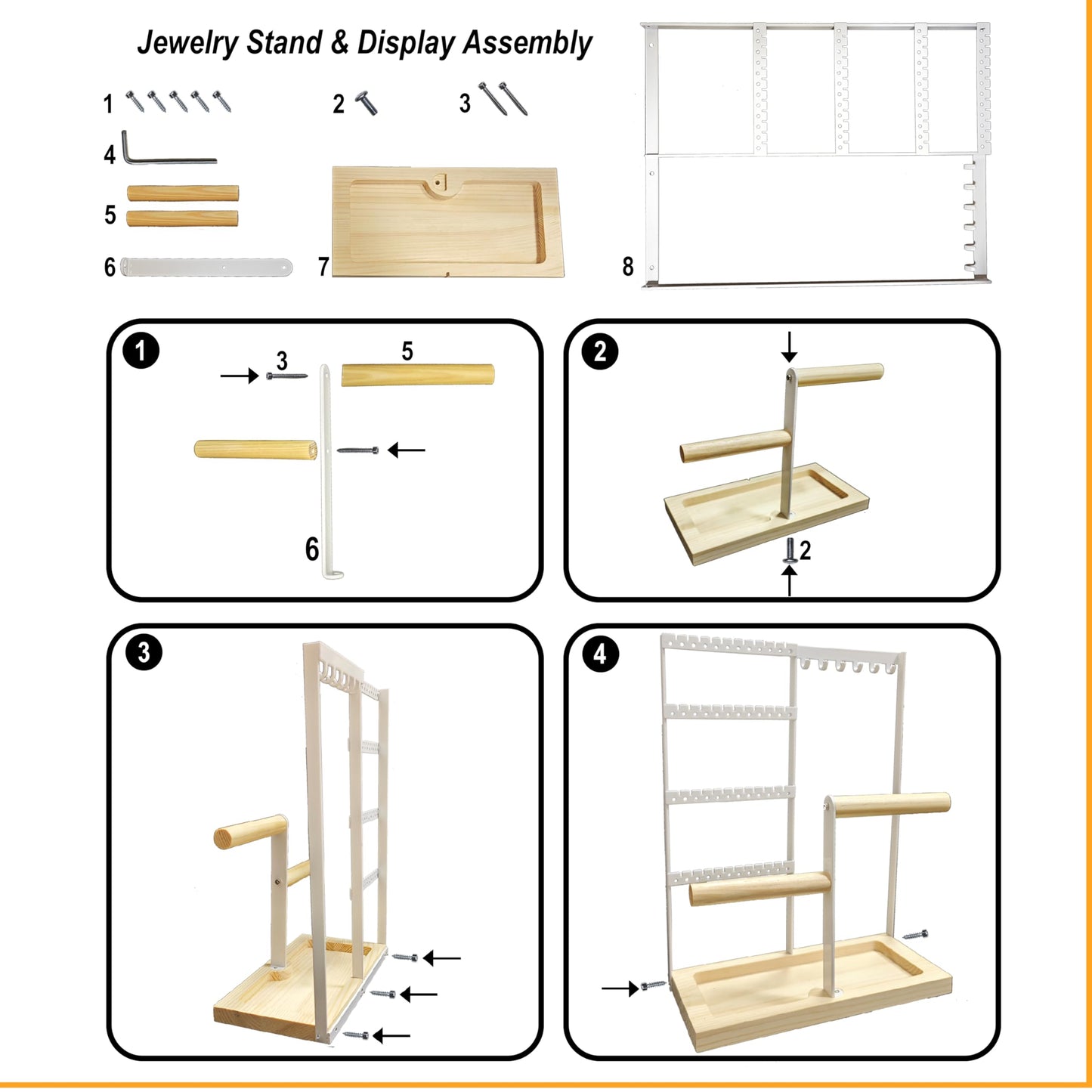 Jewelry Stand & Display Assembly

1

2

3

4

5

6

7

8

1

3

5

6

2

2

3

4