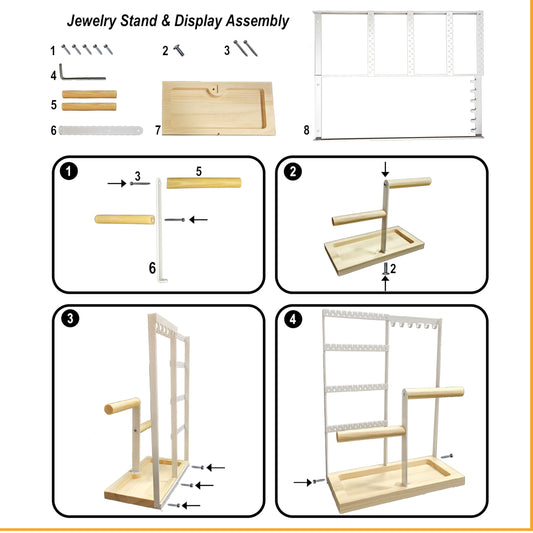 Jewelry Stand & Display Assembly

1

2

3

4

5

6

7

8

1

3

5

6

2

2

3

4