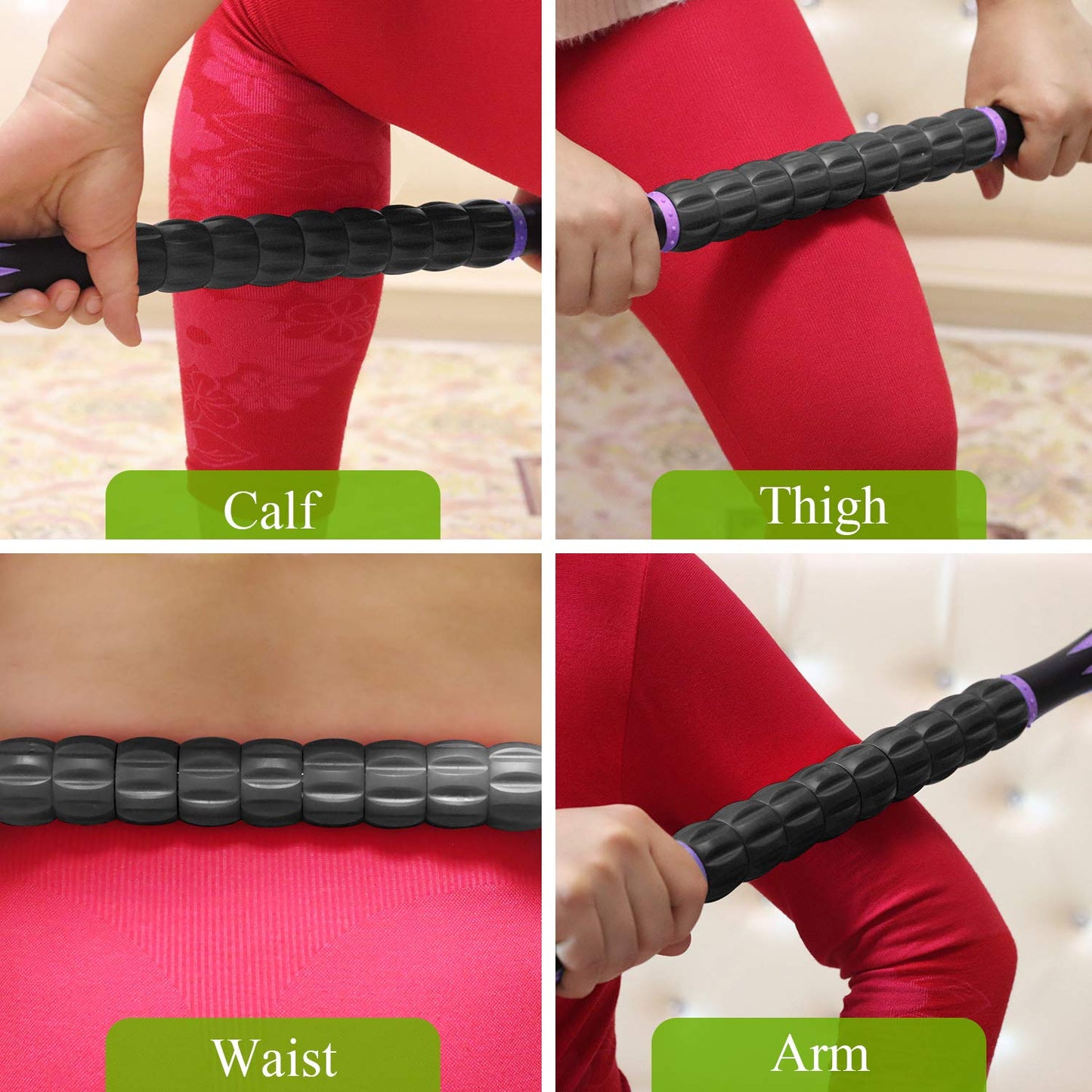 Calf

Thigh

Waist

Arm