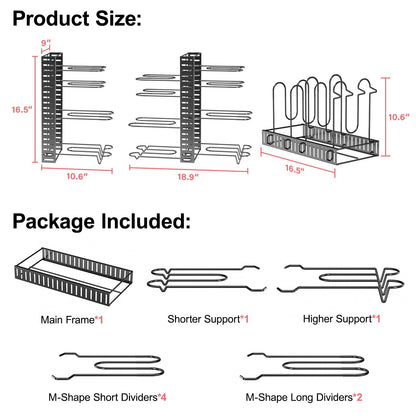 Product Size:

9"

16.5"

10.6"

18.9"

10.6"

16.5"

Package Included:

Main Frame*1

Shorter Support*1

Higher Support*1

M-Shape Short Dividers*4

M-Shape Long Dividers*2