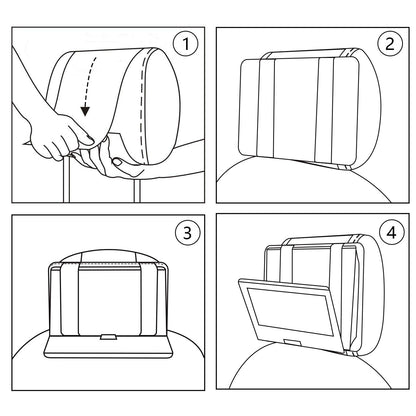 1

2

3

4