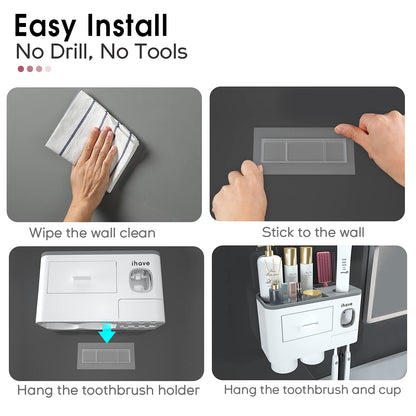 Easy Install
No Drill, No Tools

Wipe the wall clean

Stick to the wall

ihave

Hang the toothbrush holder

ihave

Hang the toothbrush and cup