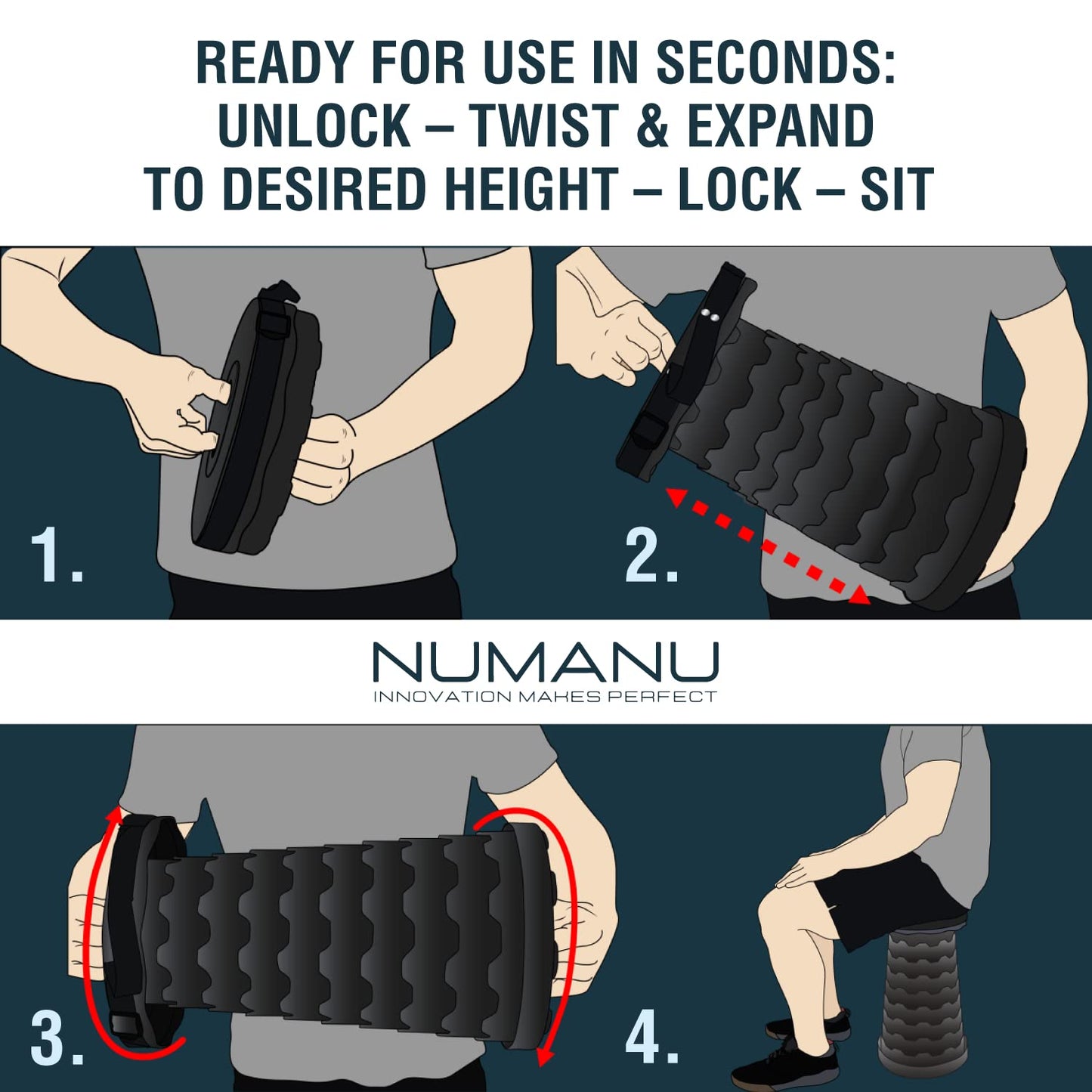 READY FOR USE IN SECONDS:
UNLOCK – TWIST & EXPAND
TO DESIRED HEIGHT – LOCK – SIT

1.

2.

NUMANU
INNOVATION MAKES PERFECT

3.

4.