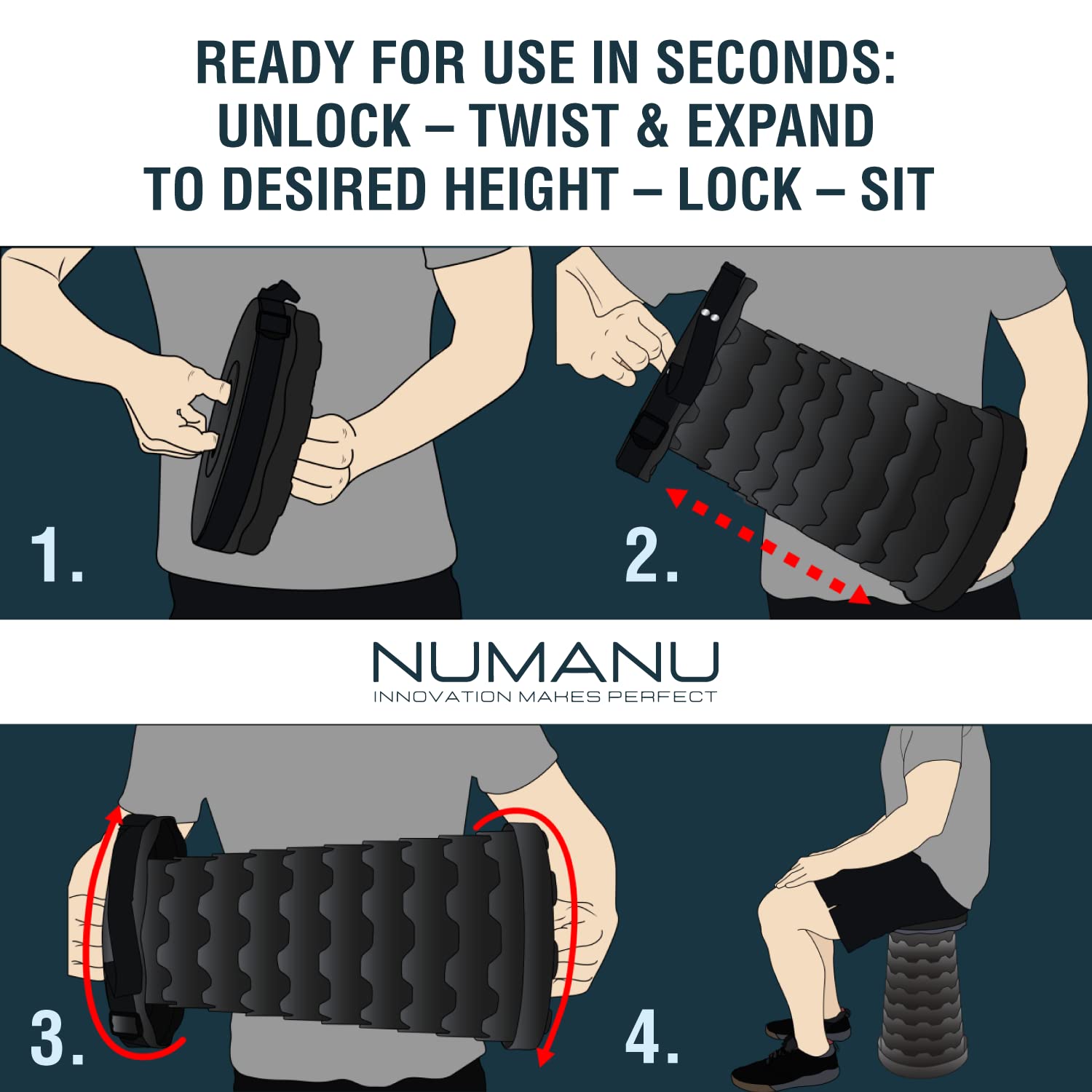 READY FOR USE IN SECONDS:
UNLOCK – TWIST & EXPAND
TO DESIRED HEIGHT – LOCK – SIT

1.

2.

NUMANU
INNOVATION MAKES PERFECT

3.

4.