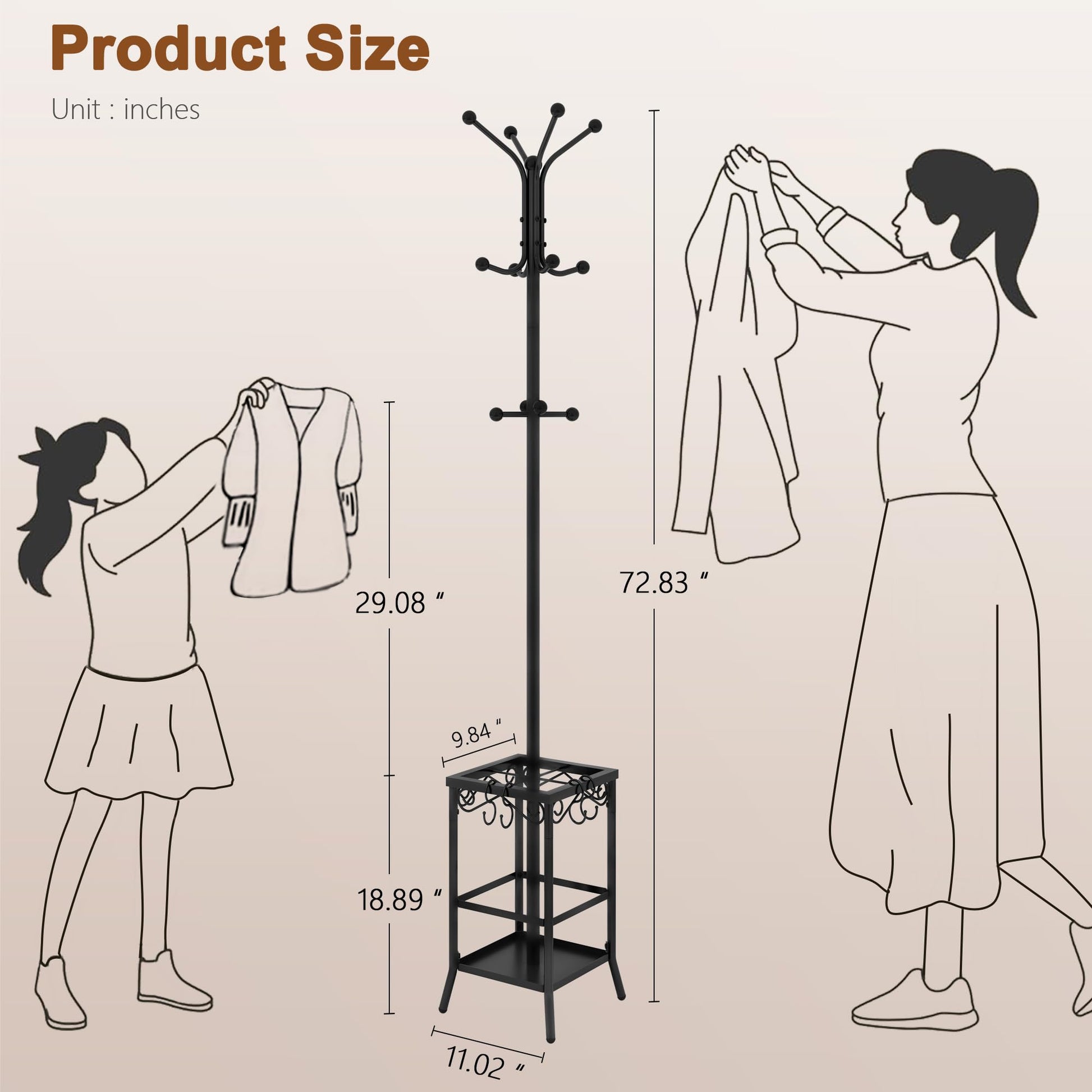 Product Size

Unit : inches

29.08 ″

72.83 ″

9.84 ″

18.89 ″

11.02 ″