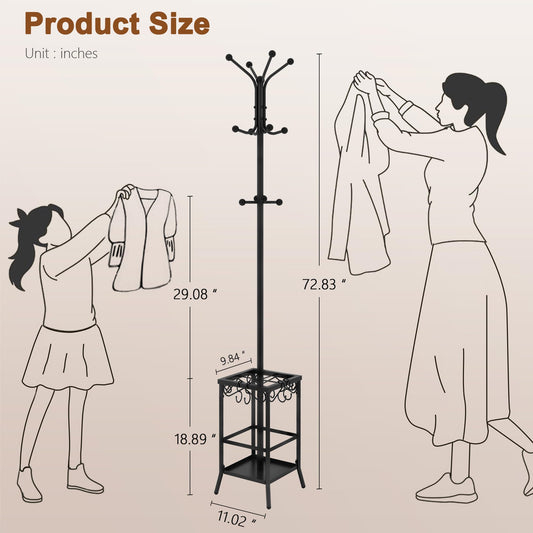 Product Size

Unit : inches

29.08 ″

72.83 ″

9.84 ″

18.89 ″

11.02 ″